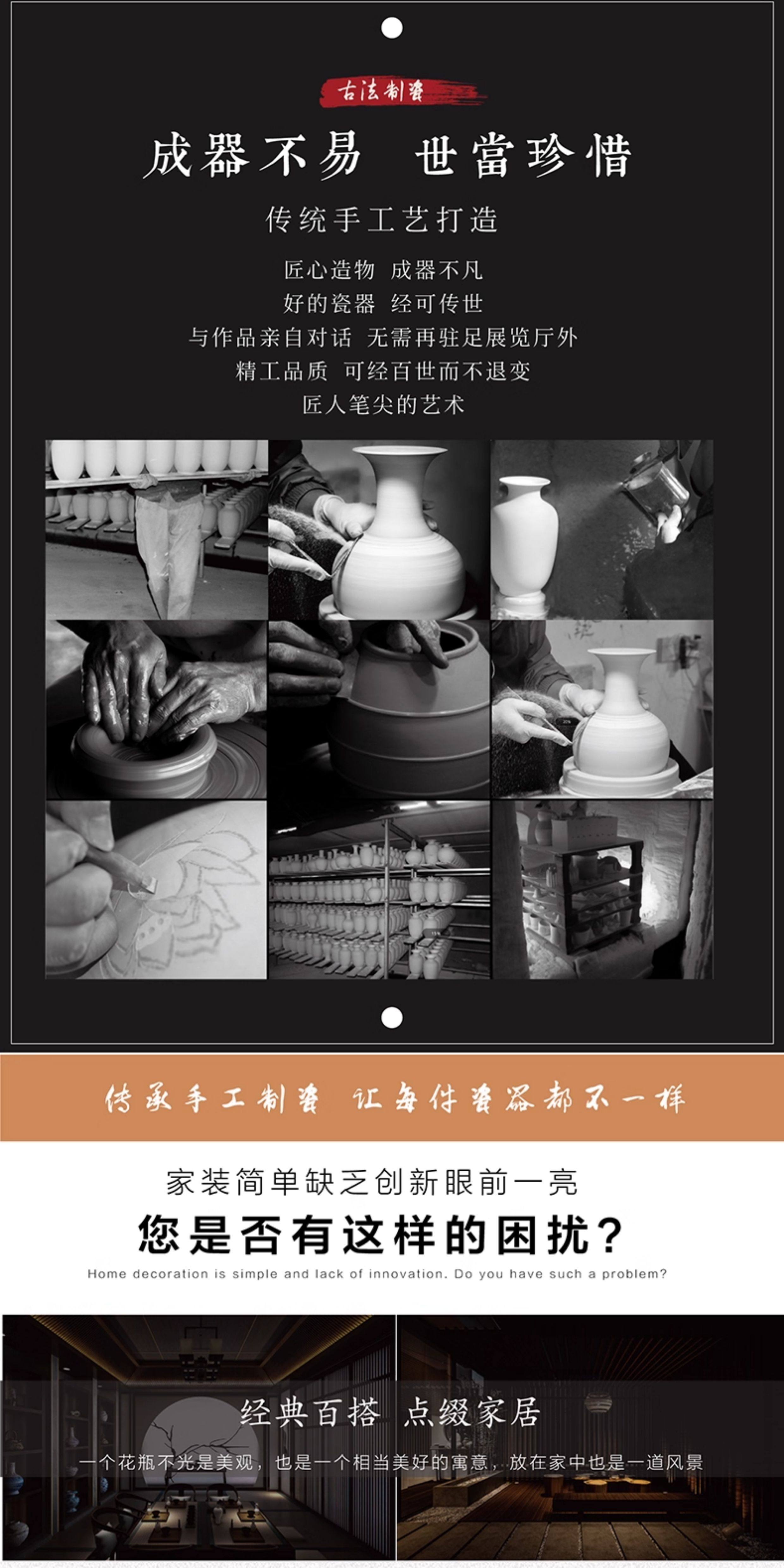 古法制瓷

成器不易　世當珍惜

传统手工艺打造

匠心造物　成器不凡
好的瓷器　经可传世
与作品亲自对话　无需再驻足展览厅外
精工品质　可经百世而不退变
匠人笔尖的艺术

传承手工制瓷　让每件瓷器都不一样

家装简单缺乏创新眼前一亮

您是否有这样的困扰？

Home decoration is simple and lack of innovation. Do you have such a problem?

经典百搭　点缀家居

一个花瓶不光是美观，也是一个相当美好的寓意，放在家中也是一道风景