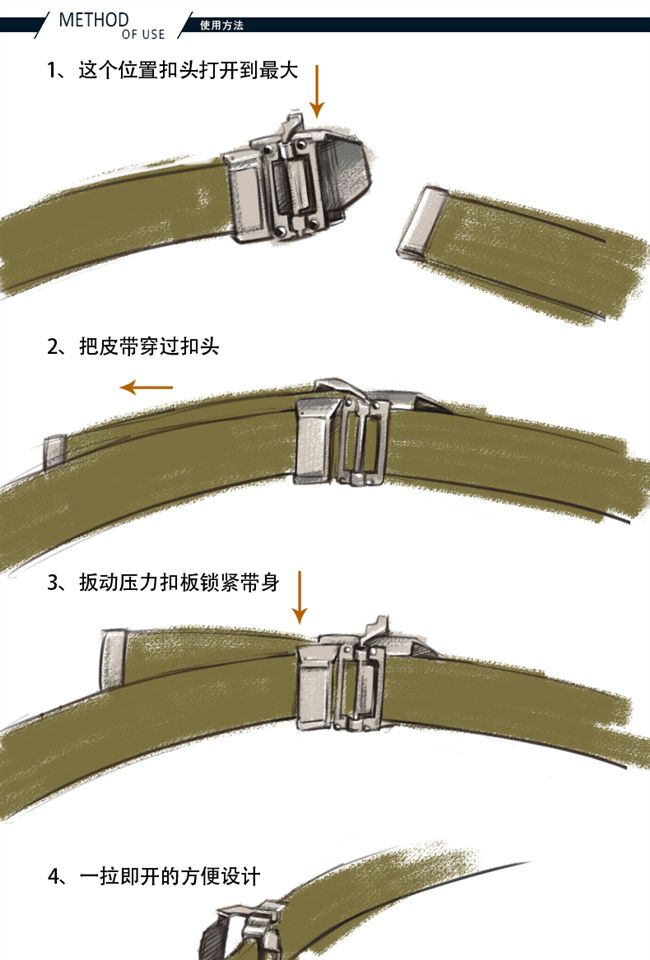 METHOD
OF USE
使用方法

1、这个位置扣头打开到最大

2、把皮带穿过扣头

3、扳动压力扣板锁紧带身

4、一拉即开的方便设计