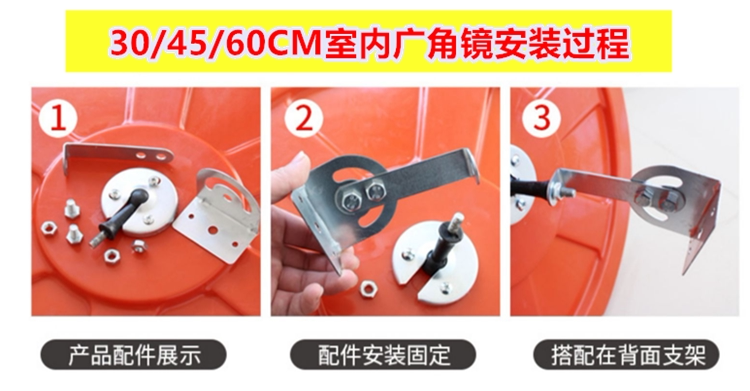 30/45/60CM室内广角镜安装过程

1

2

3

产品配件展示

配件安装固定

搭配在背面支架