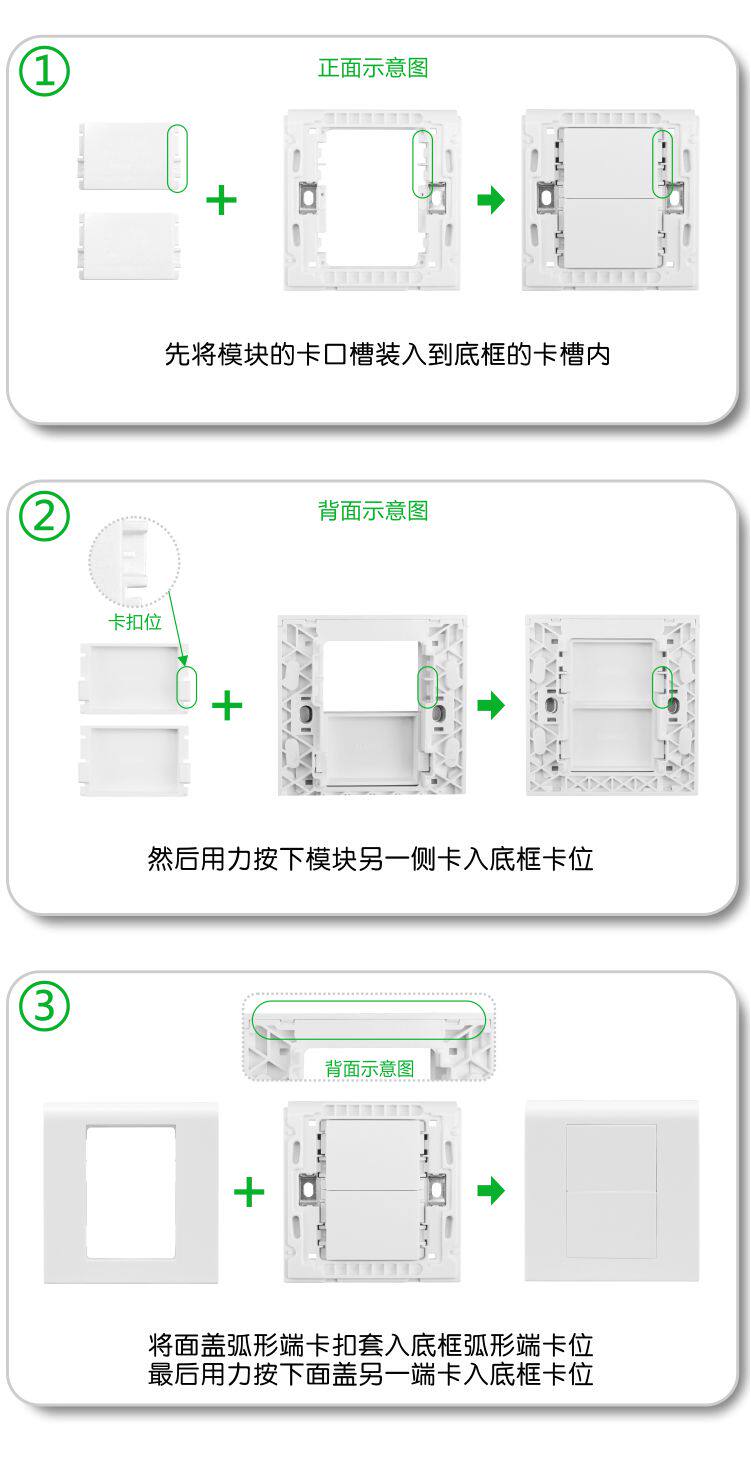 ①
正面示意图

+

先将模块的卡口槽装入到底框的卡槽内

②
背面示意图
卡扣位

+

然后用力按下模块另一侧卡入底框卡位

③
背面示意图

+

将面盖弧形端卡扣套入底框弧形端卡位
最后用力按下面盖另一端卡入底框卡位