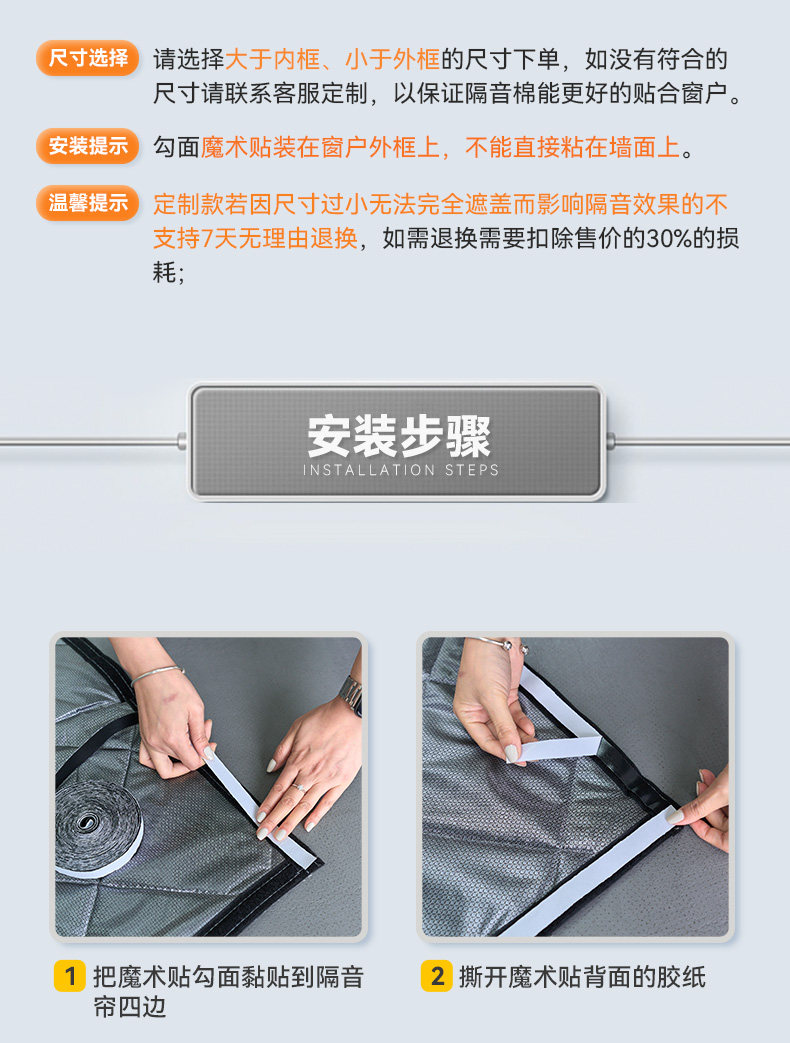 尺寸选择 请选择大于内框、小于外框的尺寸下单，如没有符合的尺寸请联系客服定制，以保证隔音棉能更好的贴合窗户。

安装提示 勾面魔术贴装在窗户外框上，不能直接粘在墙面上。

温馨提示 定制款若因尺寸过小无法完全遮盖而影响隔音效果的不支持7天无理由退换，如需退换需要扣除售价的30%的损耗；

安装步骤
INSTALLATION STEPS

1 把魔术贴勾面黏贴到隔音帘四边

2 撕开魔术贴背面的胶纸