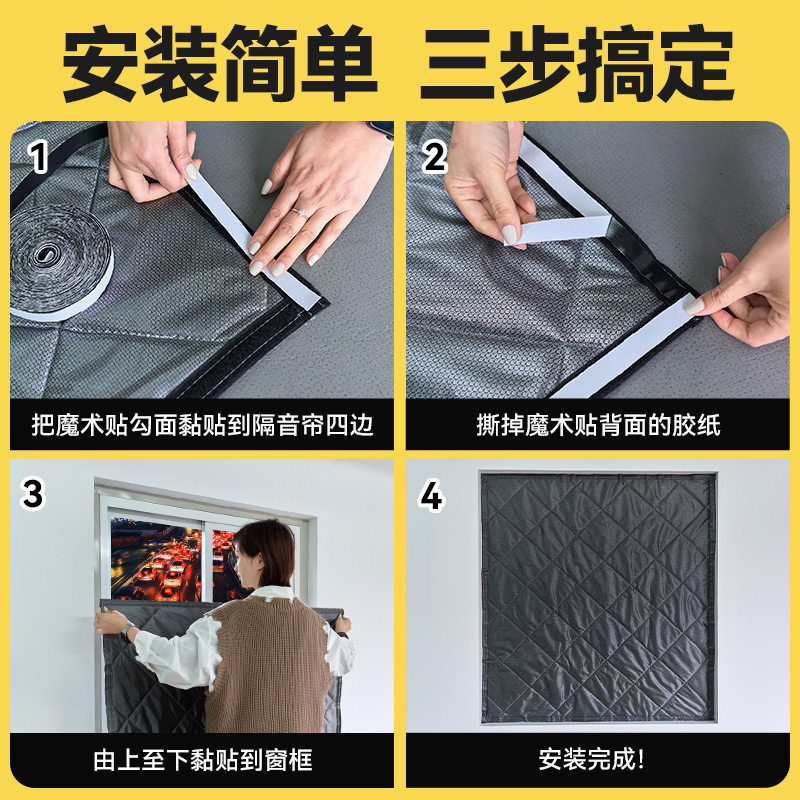 安装简单 三步搞定

1

把魔术贴勾面黏贴到隔音帘四边

2

撕掉魔术贴背面的胶纸

3

由上至下黏贴到窗框

4

安装完成!