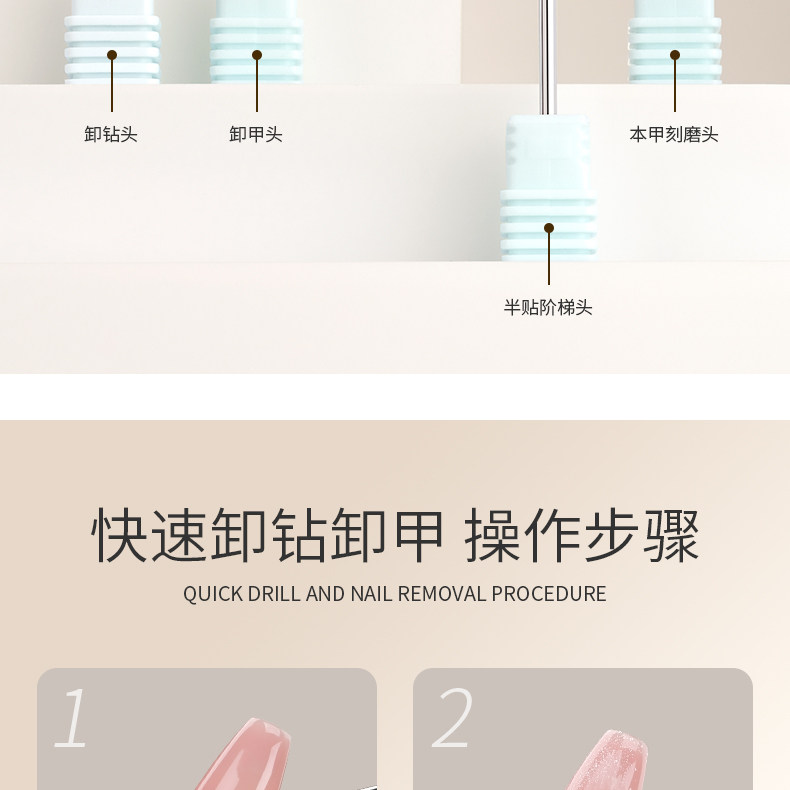 卸钻头

卸甲头

本甲刻磨头

半贴阶梯头

快速卸钻卸甲 操作步骤

QUICK DRILL AND NAIL REMOVAL PROCEDURE

1

2