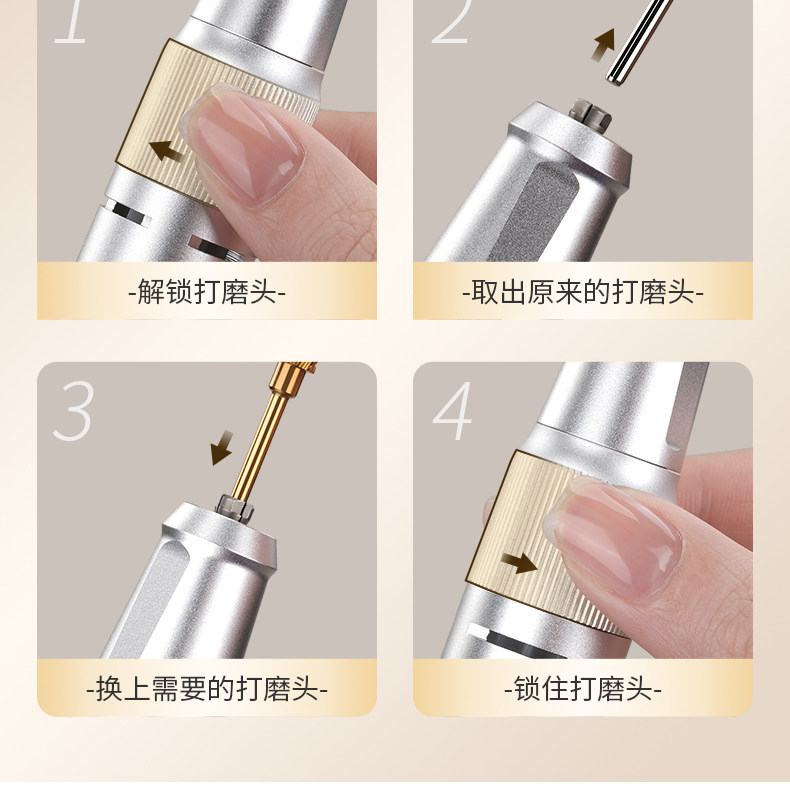 1

-解锁打磨头-

2

-取出原来的打磨头-

3

-换上需要的打磨头-

4

-锁住打磨头-