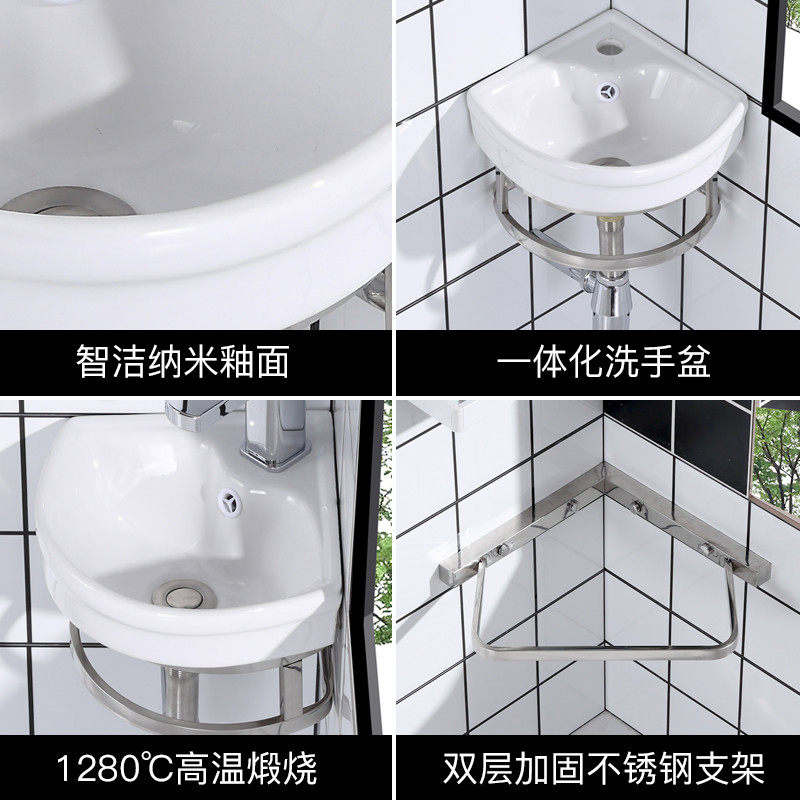 智洁纳米釉面

一体化洗手盆

1280℃高温煅烧

双层加固不锈钢支架