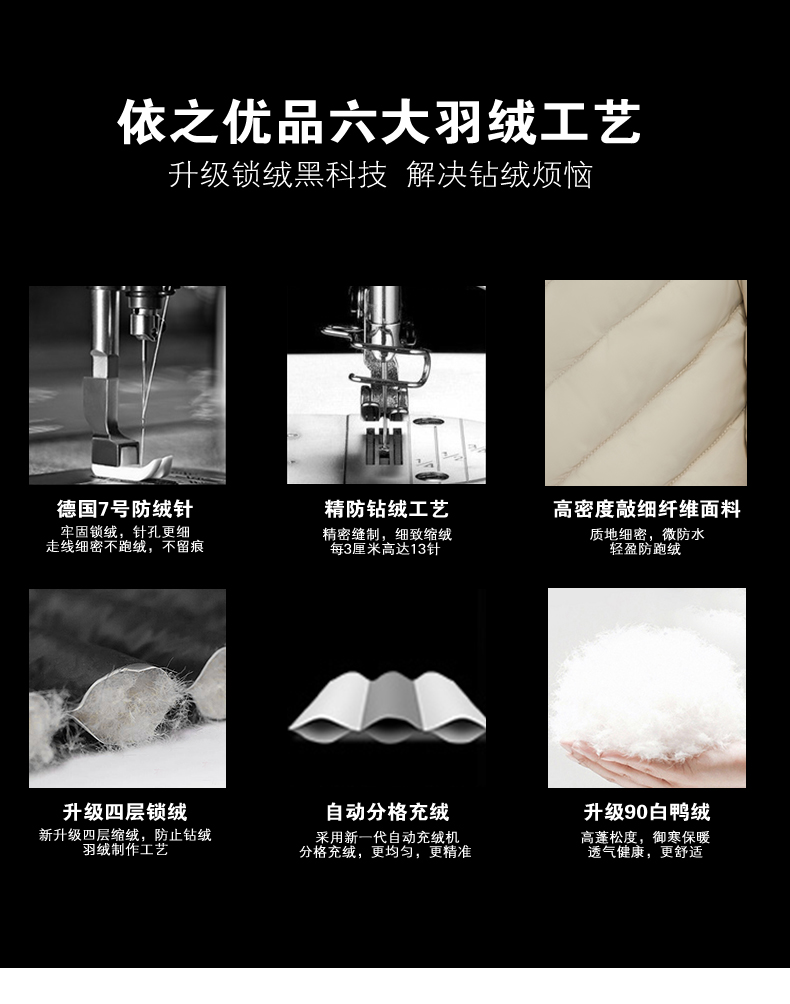 依之优品六大羽绒工艺
升级锁绒黑科技 解决钻绒烦恼

德国7号防绒针
牢固锁绒，针孔更细
走线细密不跑绒，不留痕

精防钻绒工艺
精密缝制，细致缩绒
每3厘米高达13针

高密度敲细纤维面料
质地细密，微防水
轻盈防跑绒

升级四层锁绒
新升级四层缩绒，防止钻绒
羽绒制作工艺

自动分格充绒
采用新一代自动充绒机
分格充绒，更均匀，更精准

升级90白鸭绒
高蓬松度，御寒保暖
透气健康，更舒适