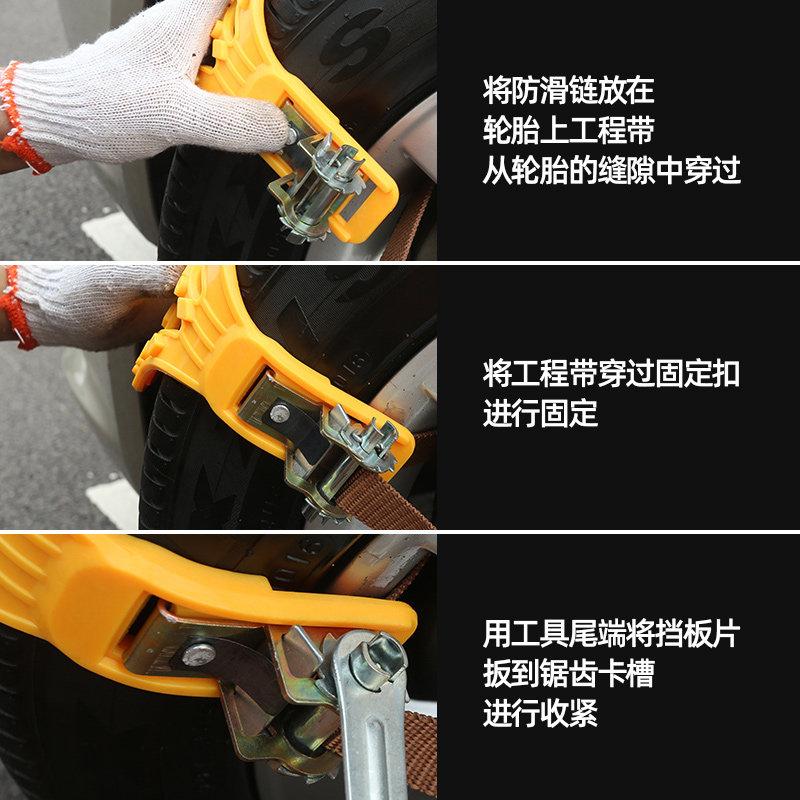 将防滑链放在
轮胎上工程带
从轮胎的缝隙中穿过

将工程带穿过固定扣
进行固定

用工具尾端将挡板片
扳到锯齿卡槽
进行收紧