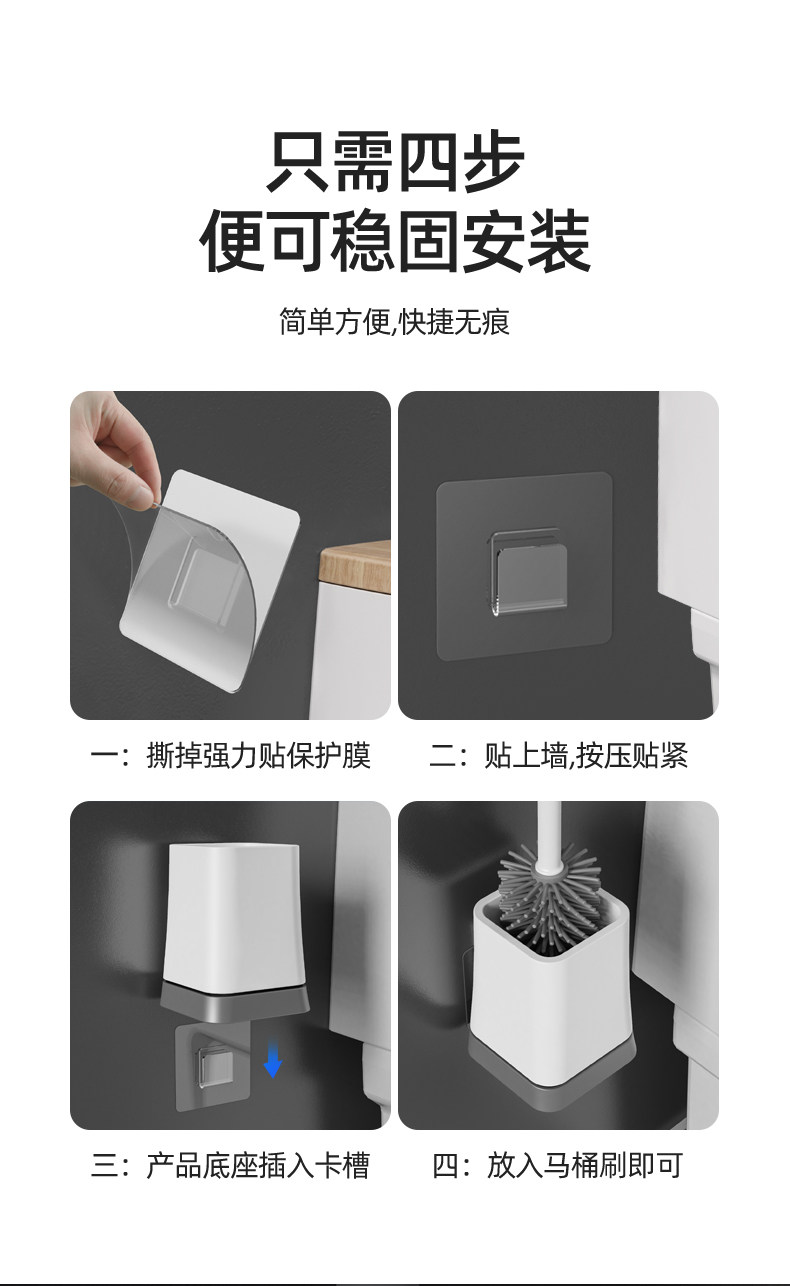 只需四步
便可稳固安装

简单方便,快捷无痕

一：撕掉强力贴保护膜

二：贴上墙,按压贴紧

三：产品底座插入卡槽

四：放入马桶刷即可