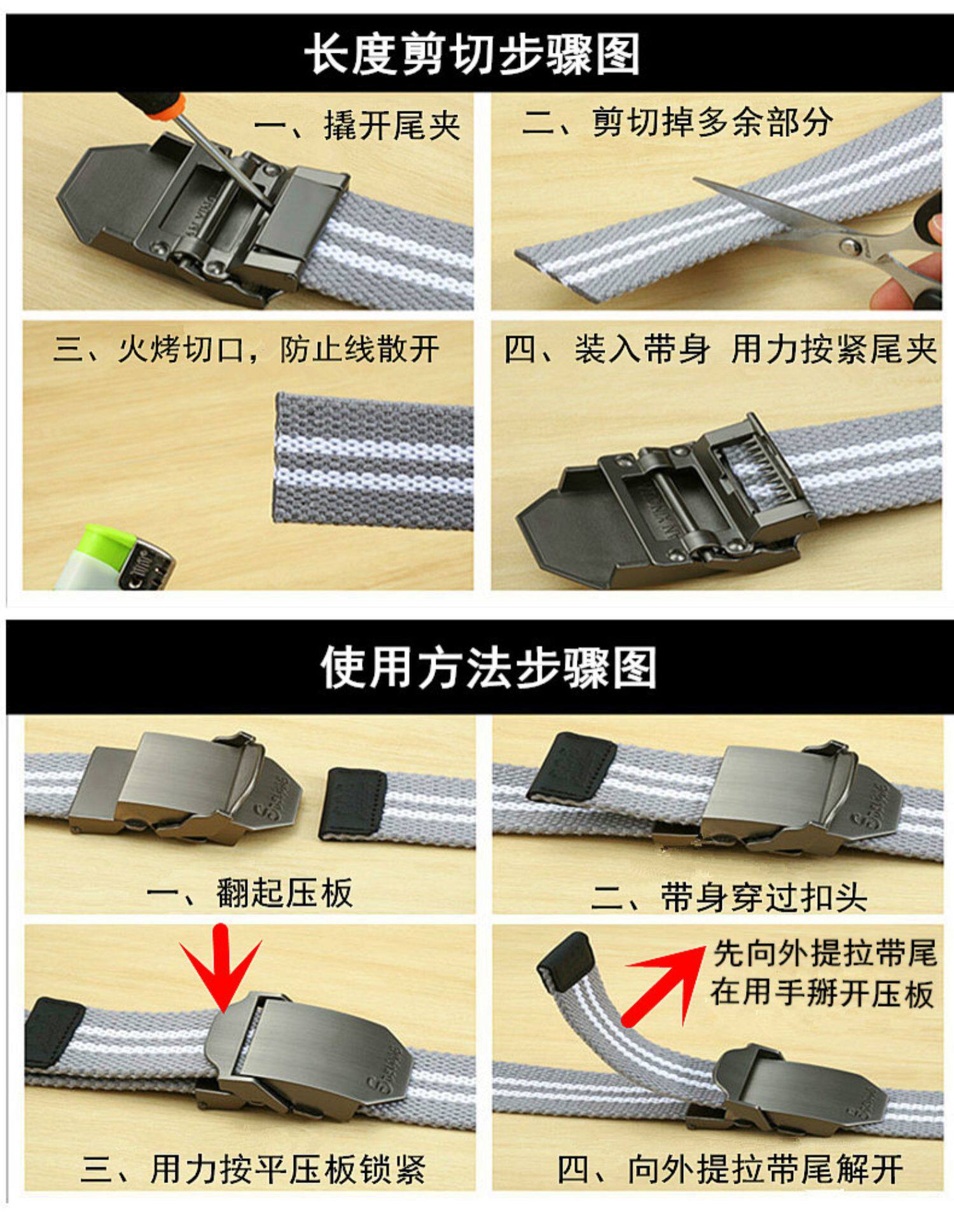 长度剪切步骤图

一、撬开尾夹

二、剪切掉多余部分

三、火烤切口，防止线散开

四、装入带身 用力按紧尾夹

使用方法步骤图

一、翻起压板

二、带身穿过扣头

三、用力按平压板锁紧

先向外提拉带尾
在用手掰开压板

四、向外提拉带尾解开