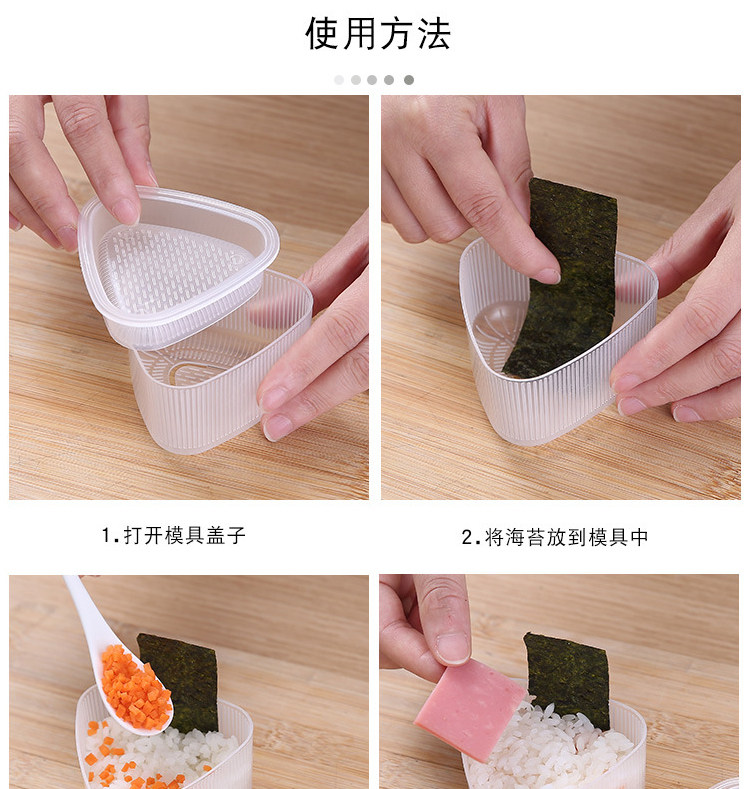 使用方法

1.打开模具盖子

2.将海苔放到模具中