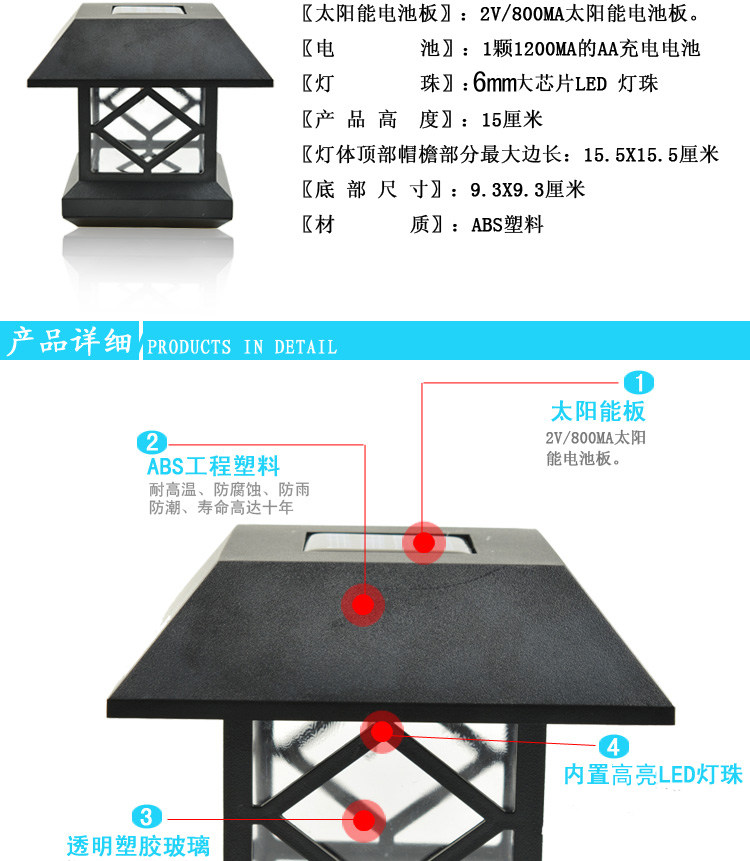 〖太阳能电池板〗：2V/800MA太阳能电池板。
〖电　　池〗：1颗1200MA的AA充电电池
〖灯　　珠〗：6mm大芯片LED 灯珠
〖产 品 高 度〗：15厘米
〖灯体顶部帽檐部分最大边长：15.5X15.5厘米
〖底 部 尺 寸〗：9.3X9.3厘米
〖材　　质〗：ABS塑料

产品详细 PRODUCTS IN DETAIL

1
太阳能板
2V/800MA太阳能电池板。

2
ABS工程塑料
耐高温、防腐蚀、防雨防潮、寿命高达十年

4
内置高亮LED灯珠

3
透明塑胶玻璃