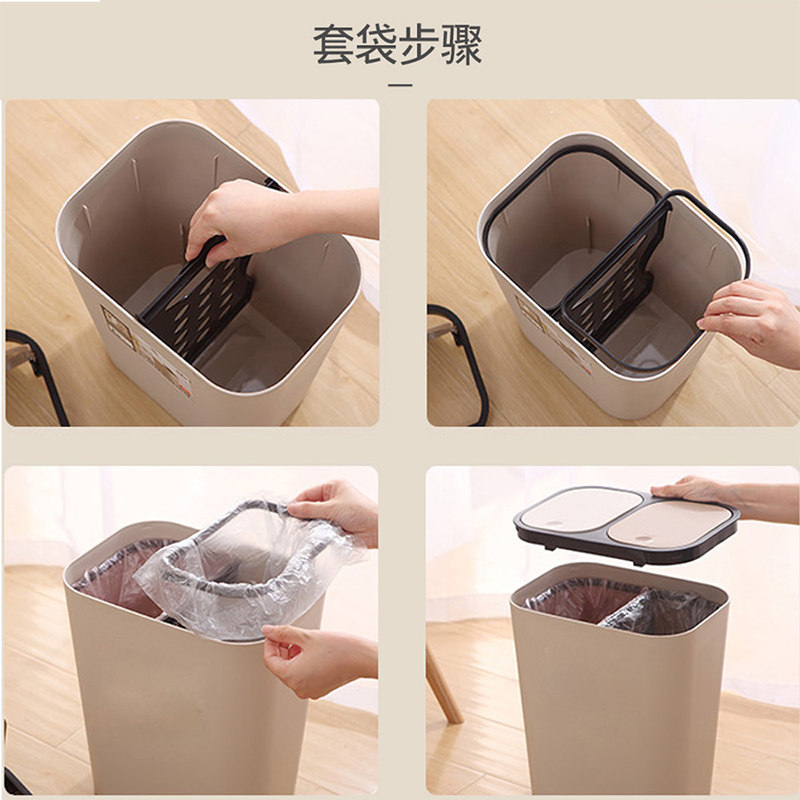 套袋步骤