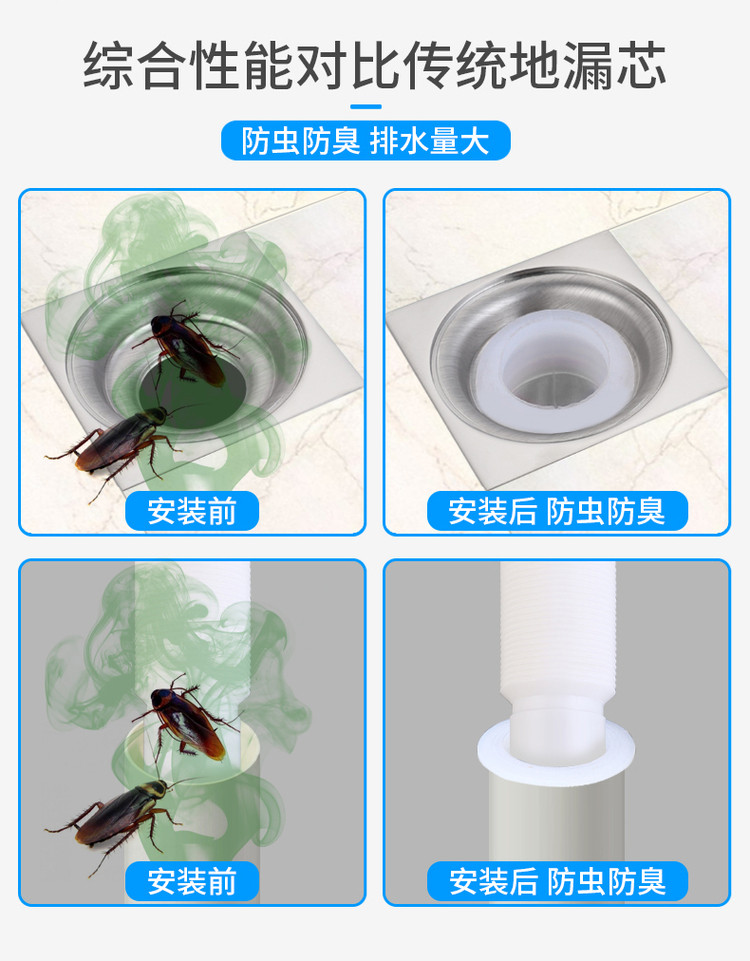 综合性能对比传统地漏芯

防虫防臭 排水量大

安装前

安装后 防虫防臭

安装前

安装后 防虫防臭