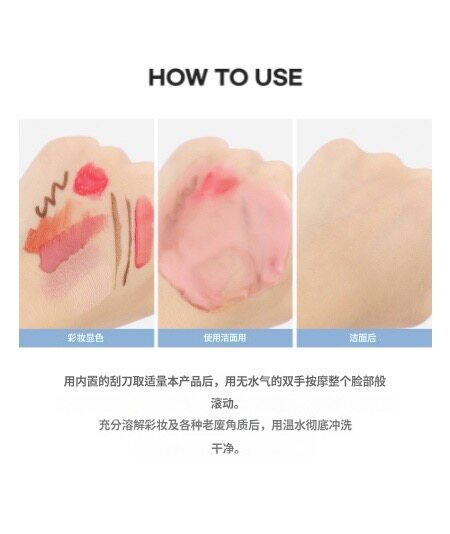 HOW TO USE

彩妆显色

使用洁面用

洁面后

用内置的刮刀取适量本产品后，用无水气的双手按摩整个脸部般滚动。

充分溶解彩妆及各种老废角质后，用温水彻底冲洗干净。