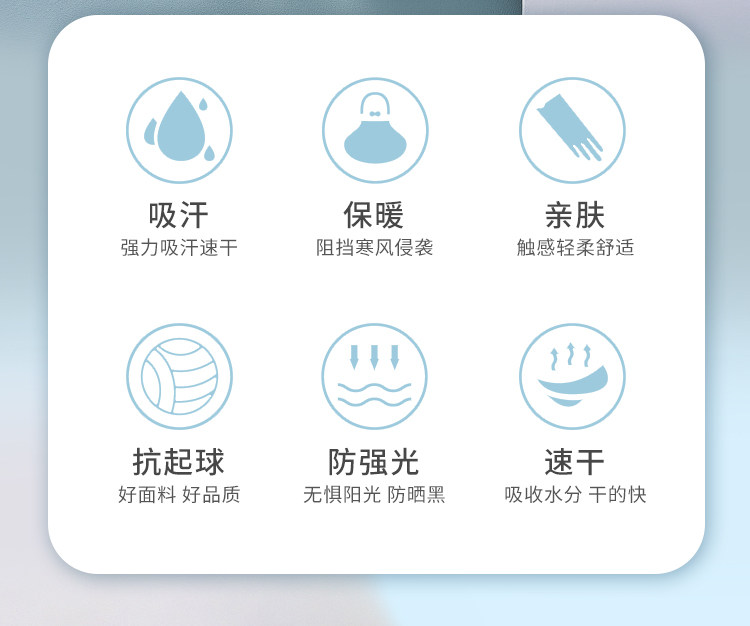 吸汗
强力吸汗速干

保暖
阻挡寒风侵袭

亲肤
触感轻柔舒适

抗起球
好面料 好品质

防强光
无惧阳光 防晒黑

速干
吸收水分 干的快