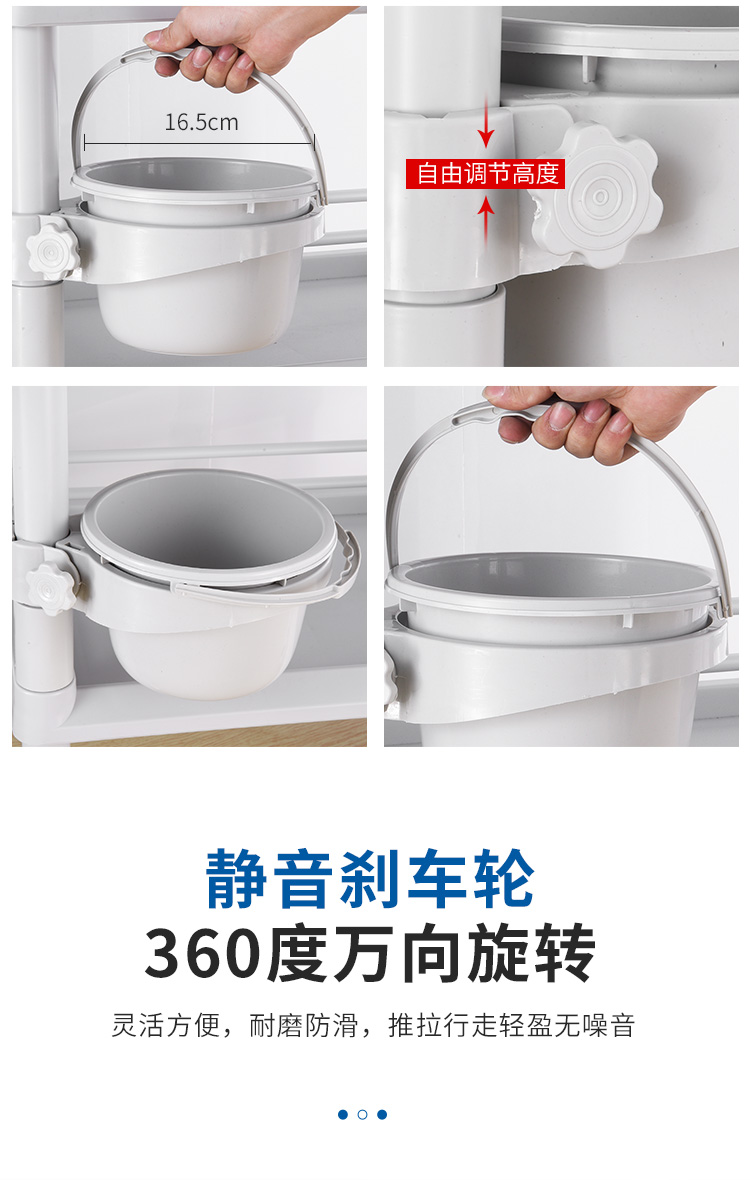 16.5cm

自由调节高度

静音刹车轮
360度万向旋转

灵活方便，耐磨防滑，推拉行走轻盈无噪音