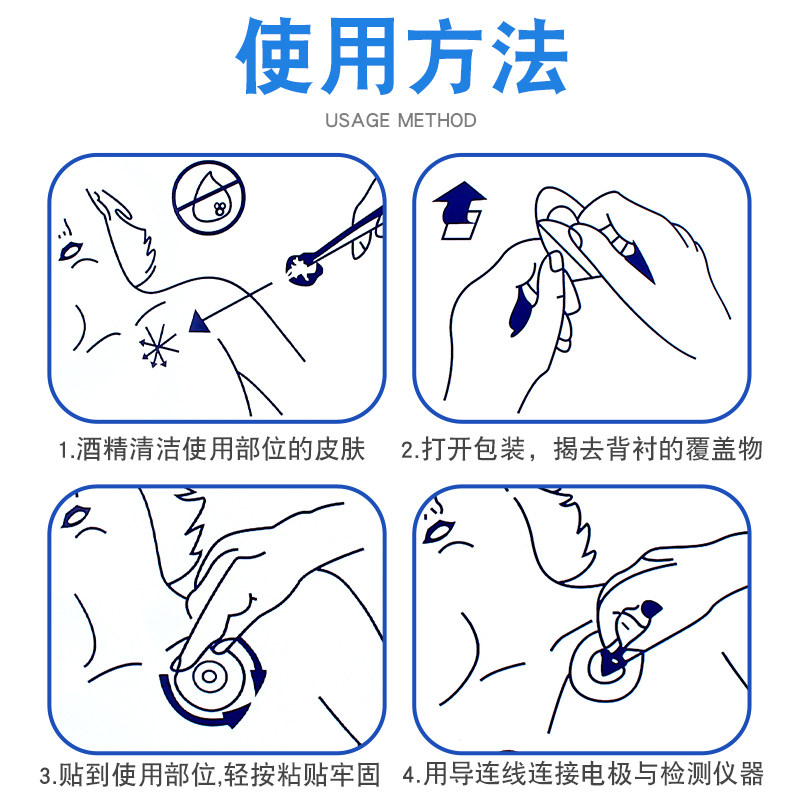 使用方法

USAGE METHOD

1.酒精清洁使用部位的皮肤

2.打开包装，揭去背衬的覆盖物

3.贴到使用部位,轻按粘贴牢固

4.用导连线连接电极与检测仪器