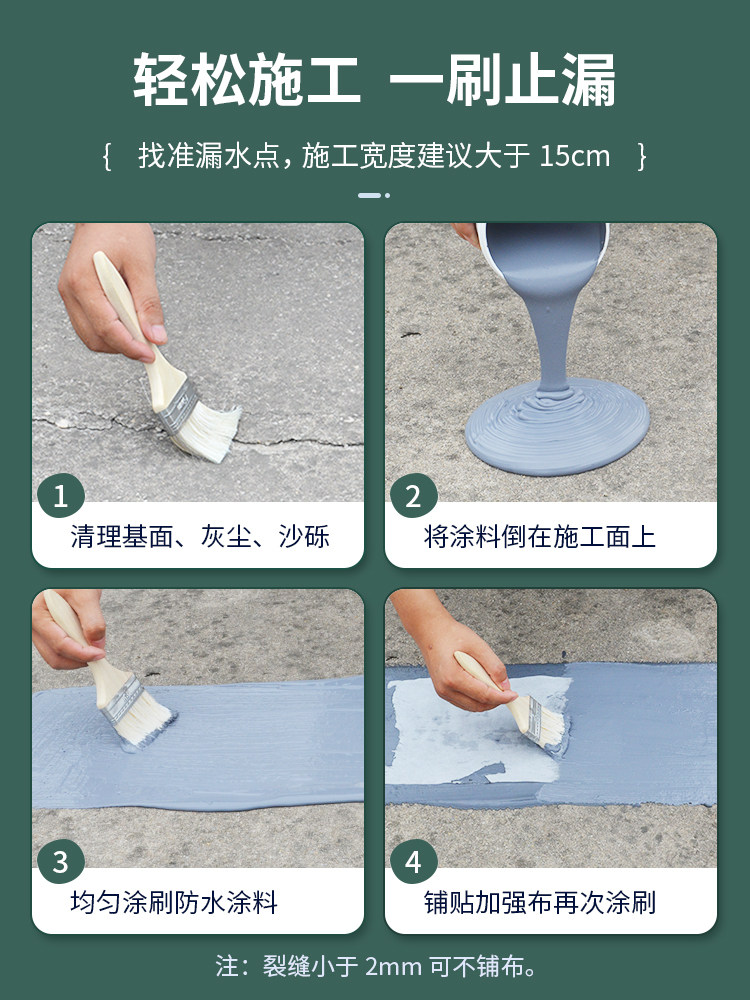 轻松施工 一刷止漏

{ 找准漏水点，施工宽度建议大于 15cm }

1
清理基面、灰尘、沙砾

2
将涂料倒在施工面上

3
均匀涂刷防水涂料

4
铺贴加强布再次涂刷

注：裂缝小于 2mm 可不铺布。