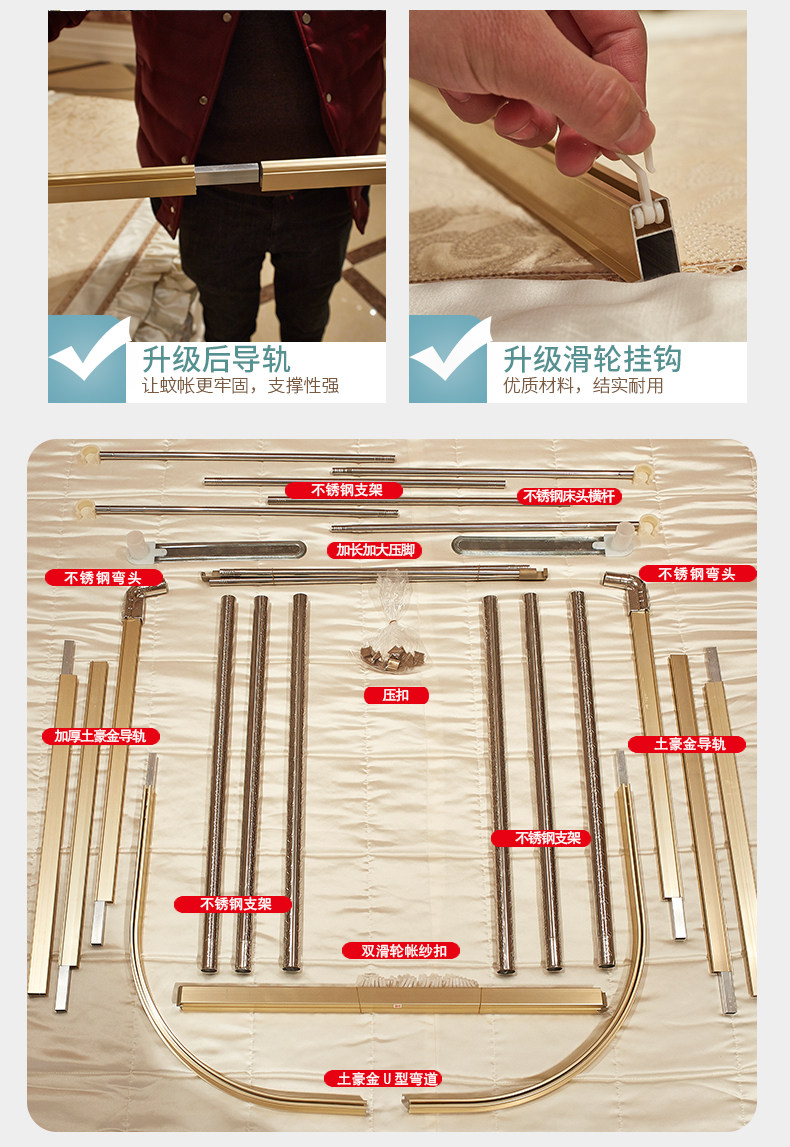 升级后导轨
让蚊帐更牢固，支撑性强

升级滑轮挂钩
优质材料，结实耐用

不锈钢支架
不锈钢床头横杆
加长加大压脚
不锈钢弯头
不锈钢弯头
压扣
加厚土豪金导轨
土豪金导轨
不锈钢支架
不锈钢支架
双滑轮帐纱扣
土豪金 U 型弯道