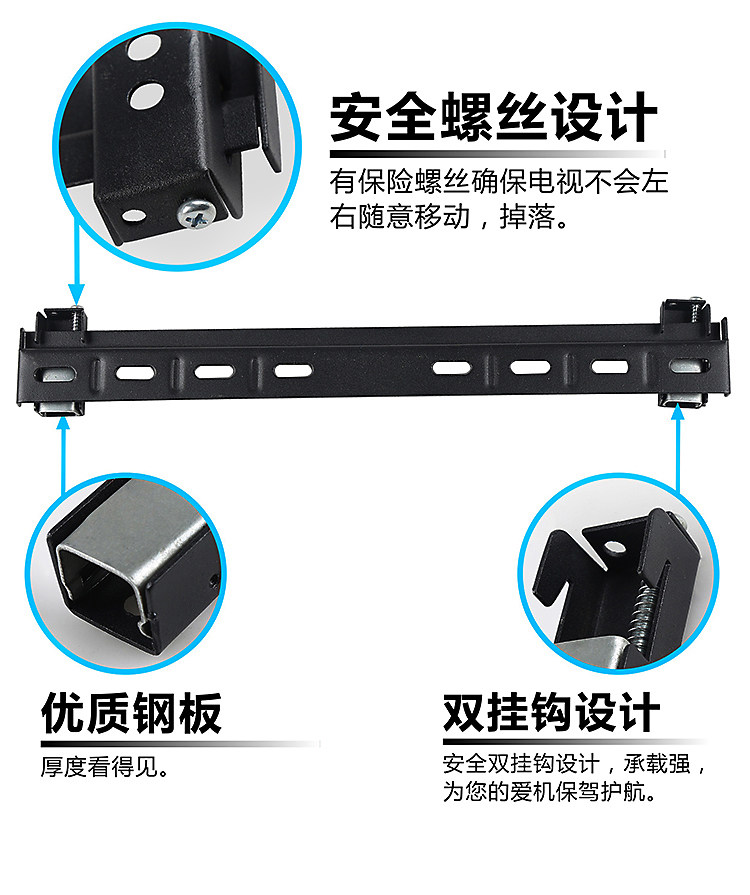 安全螺丝设计

有保险螺丝确保电视不会左右随意移动，掉落。

优质钢板

厚度看得见。

双挂钩设计

安全双挂钩设计，承载强，为您的爱机保驾护航。