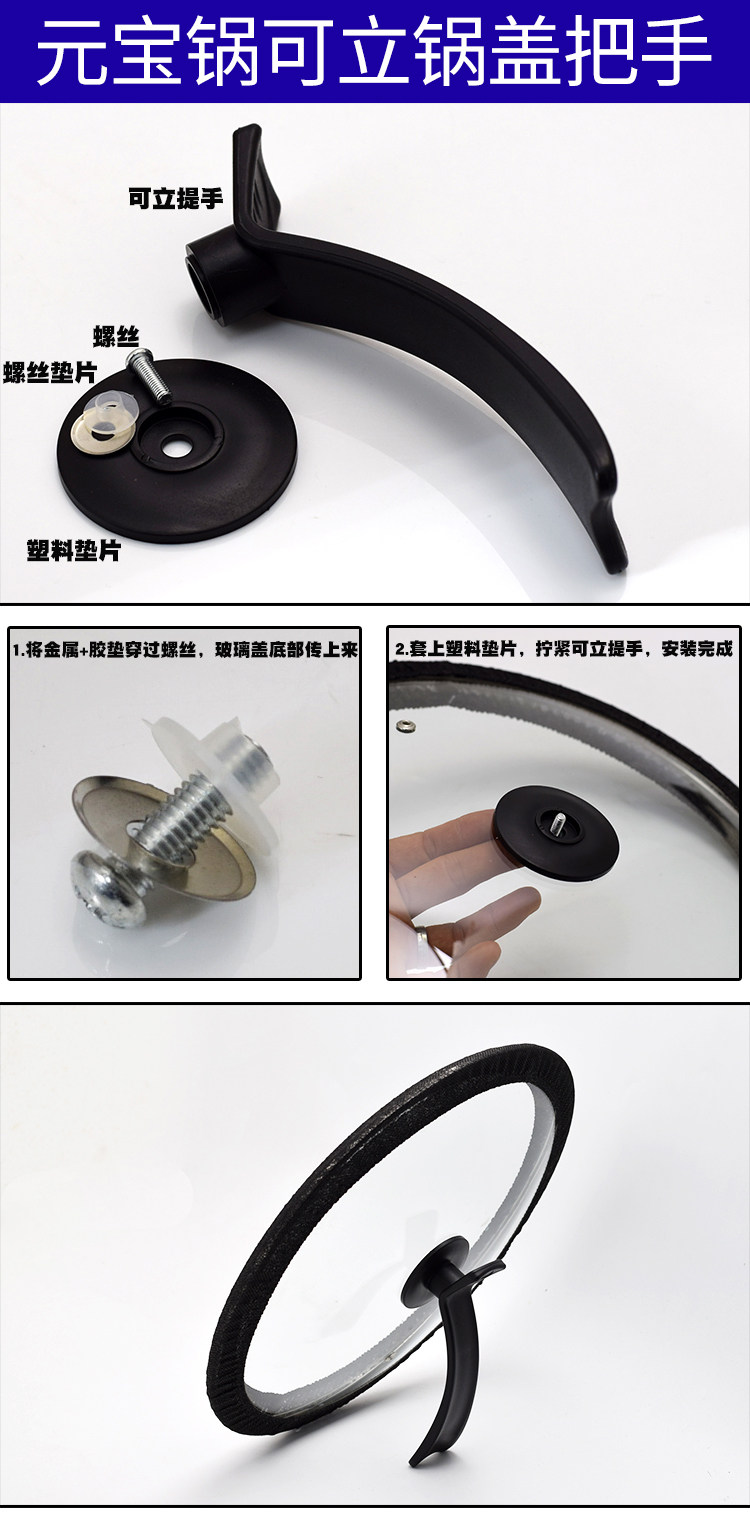 元宝锅可立锅盖把手

可立提手

螺丝

螺丝垫片

塑料垫片

1.将金属+胶垫穿过螺丝，玻璃盖底部传上来

2.套上塑料垫片，拧紧可立提手，安装完成