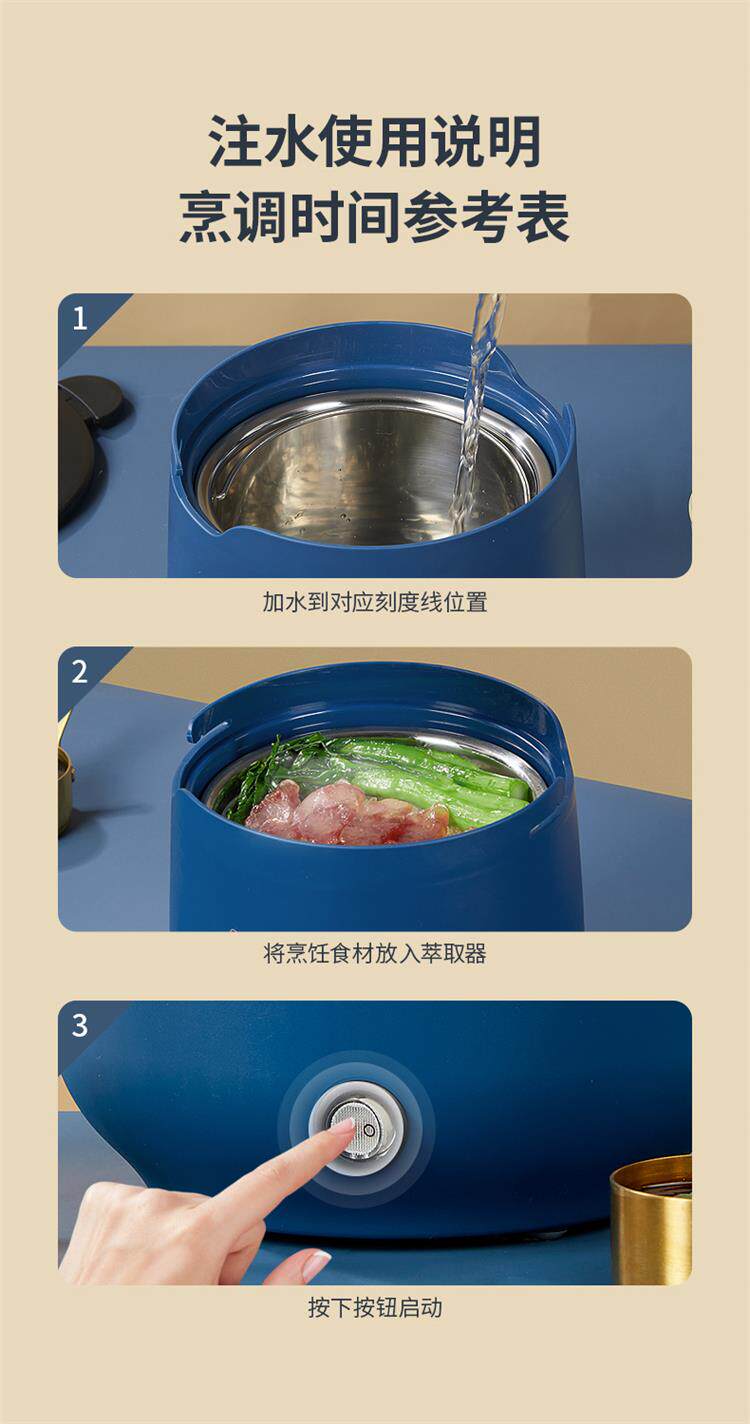 注水使用说明
烹调时间参考表

1

加水到对应刻度线位置

2

将烹饪食材放入萃取器

3

按下按钮启动