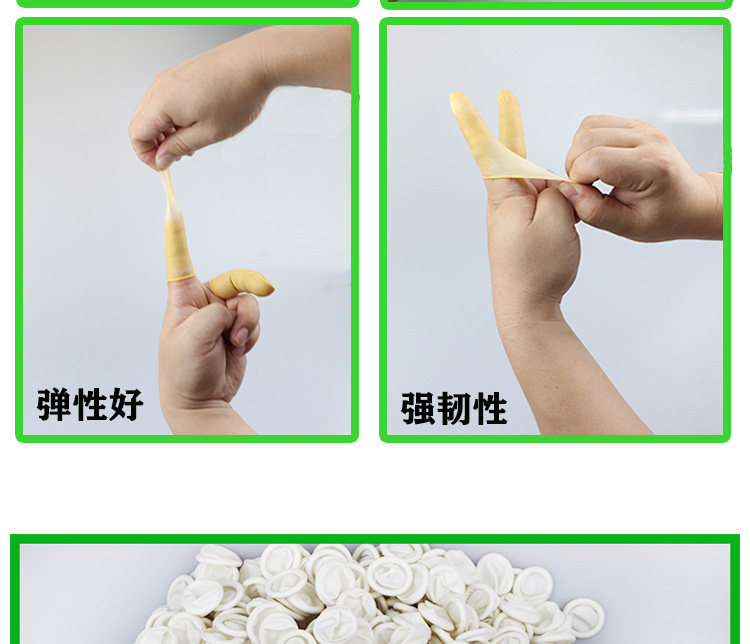 弹性好

强韧性