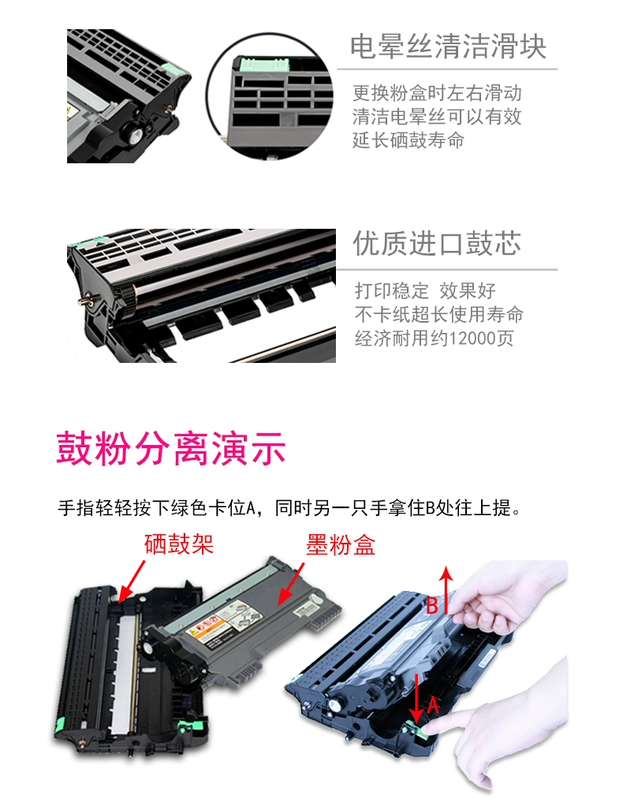 电晕丝清洁滑块

更换粉盒时左右滑动
清洁电晕丝可以有效
延长硒鼓寿命

优质进口鼓芯

打印稳定 效果好
不卡纸超长使用寿命
经济耐用约12000页

鼓粉分离演示

手指轻轻按下绿色卡位A，同时另一只手拿住B处往上提。

硒鼓架

墨粉盒

B

A