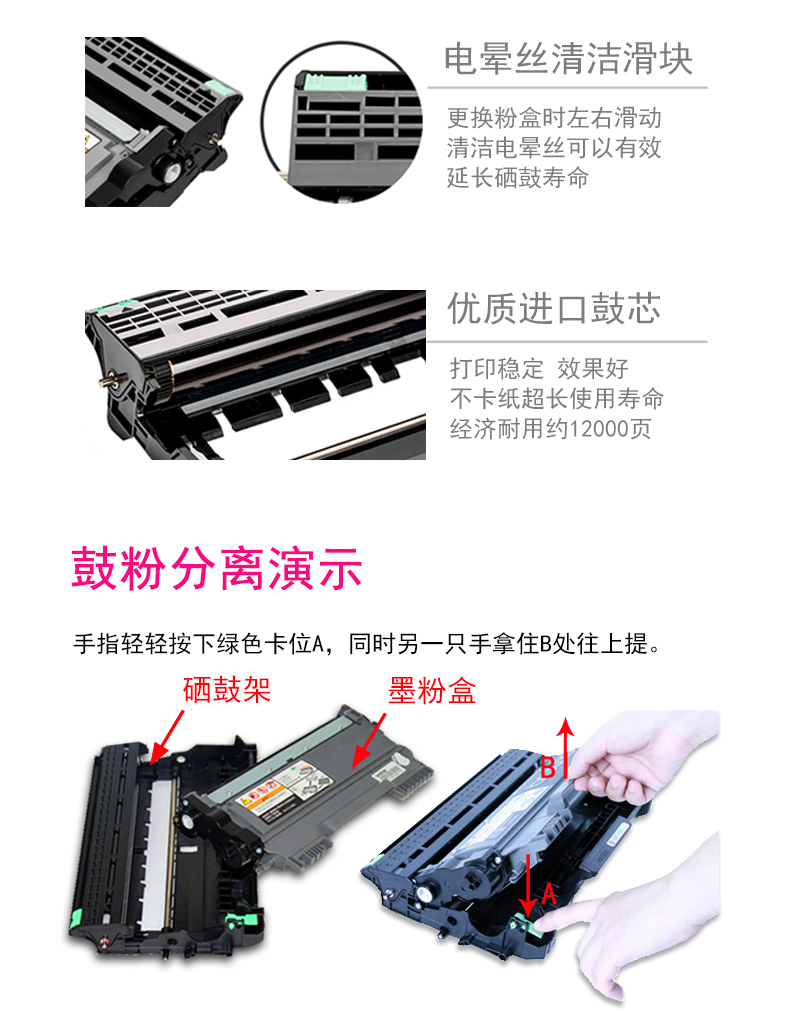 电晕丝清洁滑块

更换粉盒时左右滑动
清洁电晕丝可以有效
延长硒鼓寿命

优质进口鼓芯

打印稳定 效果好
不卡纸超长使用寿命
经济耐用约12000页

鼓粉分离演示

手指轻轻按下绿色卡位A，同时另一只手拿住B处往上提。

硒鼓架

墨粉盒

B

A