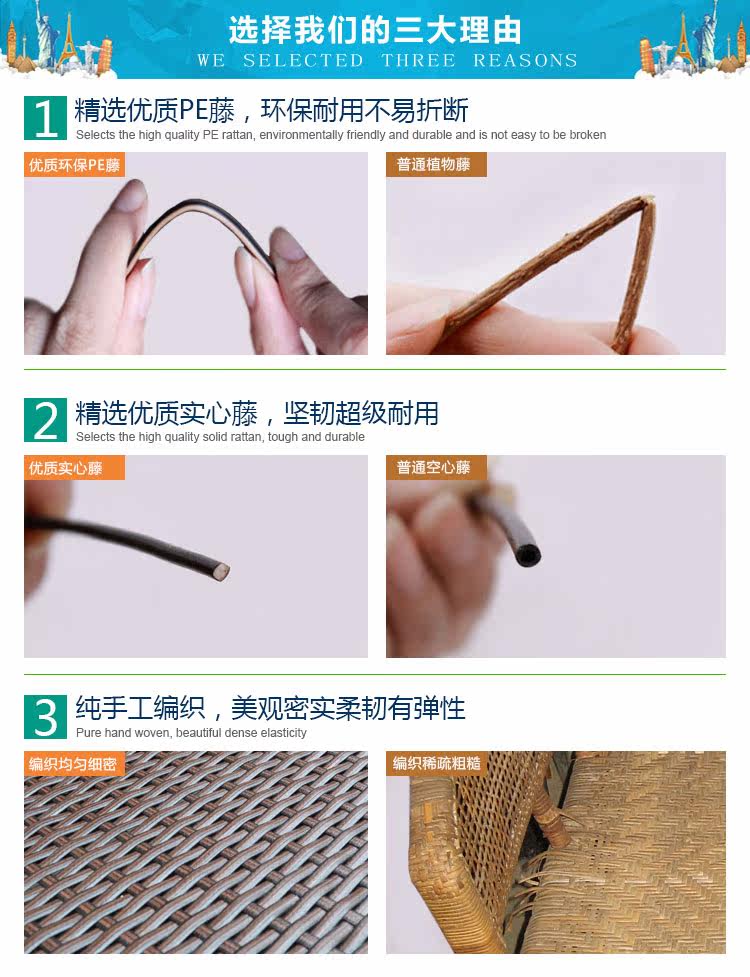 选择我们的三大理由
WE SELECTED THREE REASONS

1 精选优质PE藤，环保耐用不易折断
Selects the high quality PE rattan, environmentally friendly and durable and is not easy to be broken

优质环保PE藤

普通植物藤

2 精选优质实心藤，坚韧超级耐用
Selects the high quality solid rattan, tough and durable

优质实心藤

普通空心藤

3 纯手工编织，美观密实柔韧有弹性
Pure hand woven, beautiful dense elasticity

编织均匀细密

编织稀疏粗糙