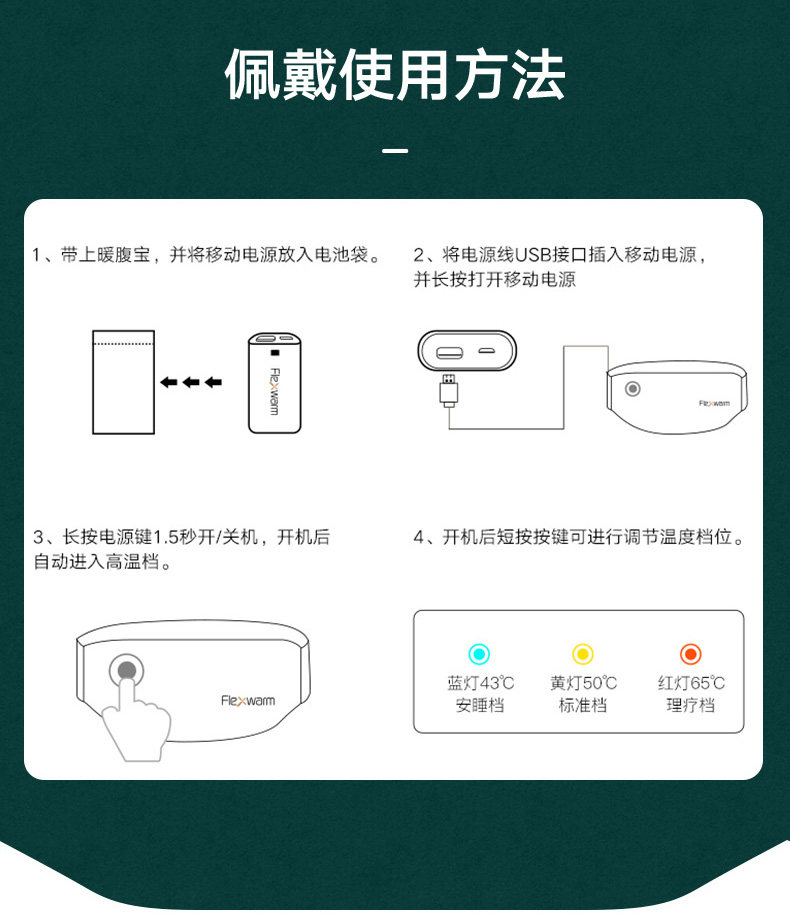 佩戴使用方法

1、带上暖腹宝，并将移动电源放入电池袋。

Flexwarm

2、将电源线USB接口插入移动电源，并长按打开移动电源

Flexwarm

3、长按电源键1.5秒开/关机，开机后自动进入高温档。

Flexwarm

4、开机后短按按键可进行调节温度档位。

蓝灯43℃
安睡档

黄灯50℃
标准档

红灯65℃
理疗档