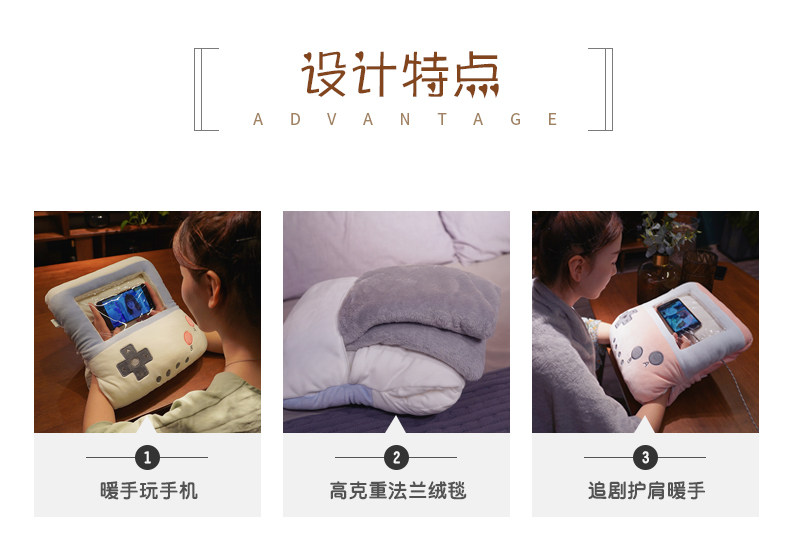 设计特点
ADVANTAGE

1
暖手玩手机

2
高克重法兰绒毯

3
追剧护肩暖手