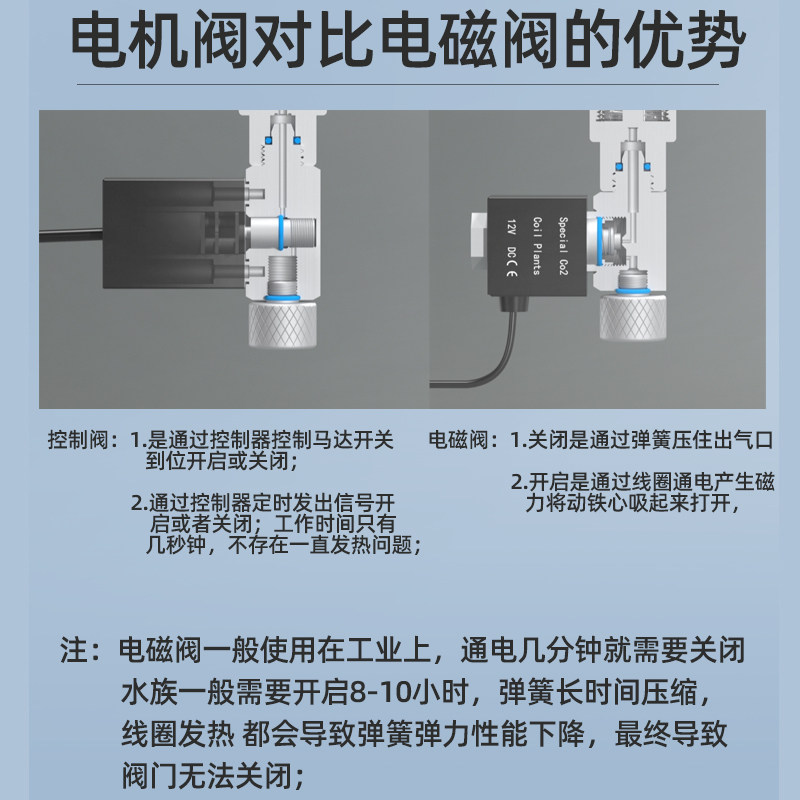 电机阀对比电磁阀的优势

Special Co2
Coil Plants
12V DC CE

控制阀：1.是通过控制器控制马达开关到位开启或关闭；

2.通过控制器定时发出信号开启或者关闭；工作时间只有几秒钟，不存在一直发热问题；

电磁阀：1.关闭是通过弹簧压住出气口

2.开启是通过线圈通电产生磁力将动铁心吸起来打开，

注：电磁阀一般使用在工业上，通电几分钟就需要关闭水族一般需要开启8-10小时，弹簧长时间压缩，线圈发热 都会导致弹簧弹力性能下降，最终导致阀门无法关闭；