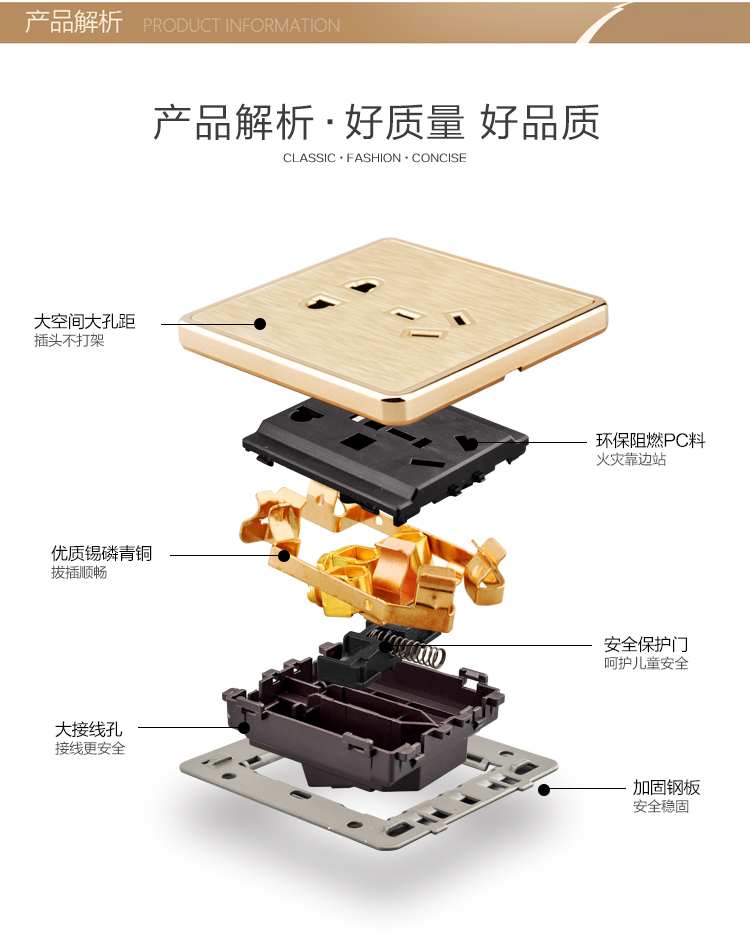 产品解析 PRODUCT INFORMATION

产品解析 · 好质量 好品质

CLASSIC · FASHION · CONCISE

大空间大孔距
插头不打架

环保阻燃PC料
火灾靠边站

优质锡磷青铜
拔插顺畅

安全保护门
呵护儿童安全

大接线孔
接线更安全

加固钢板
安全稳固