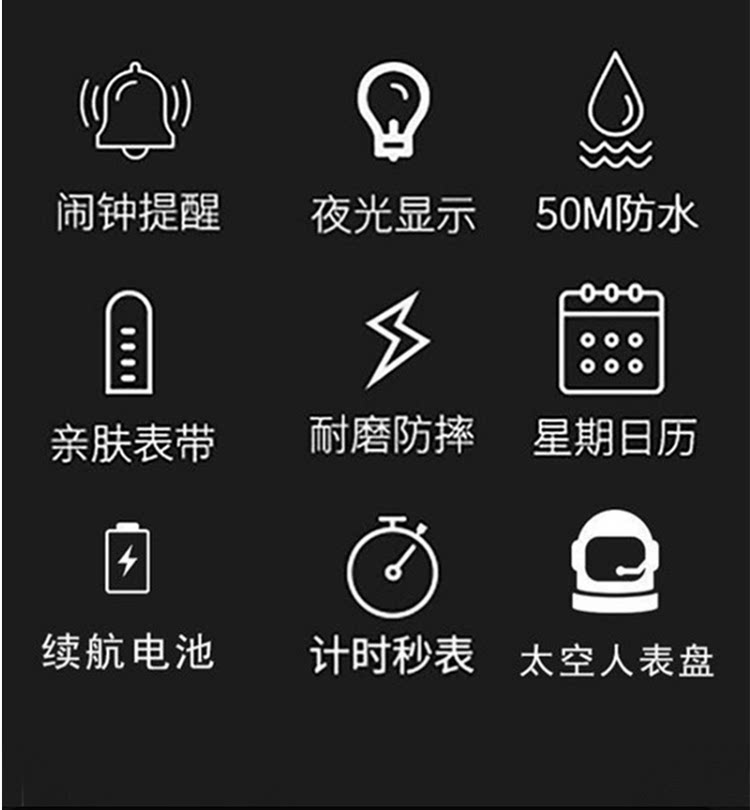 闹钟提醒

夜光显示

50M防水

亲肤表带

耐磨防摔

星期日历

续航电池

计时秒表

太空人表盘