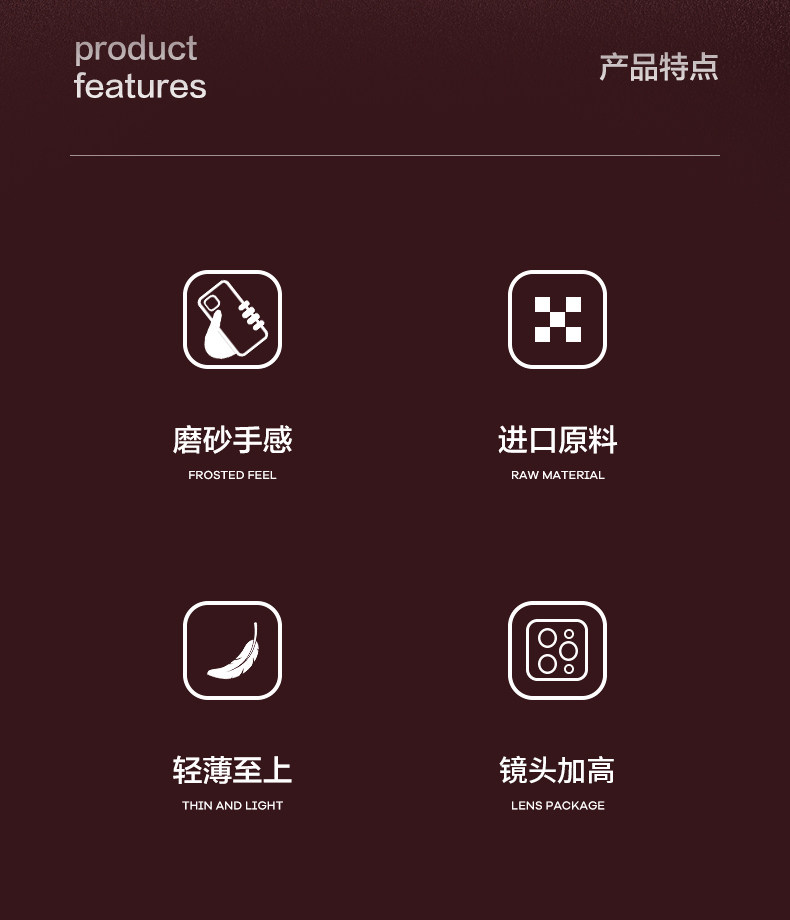 product
features

产品特点

磨砂手感
FROSTED FEEL

进口原料
RAW MATERIAL

轻薄至上
THIN AND LIGHT

镜头加高
LENS PACKAGE