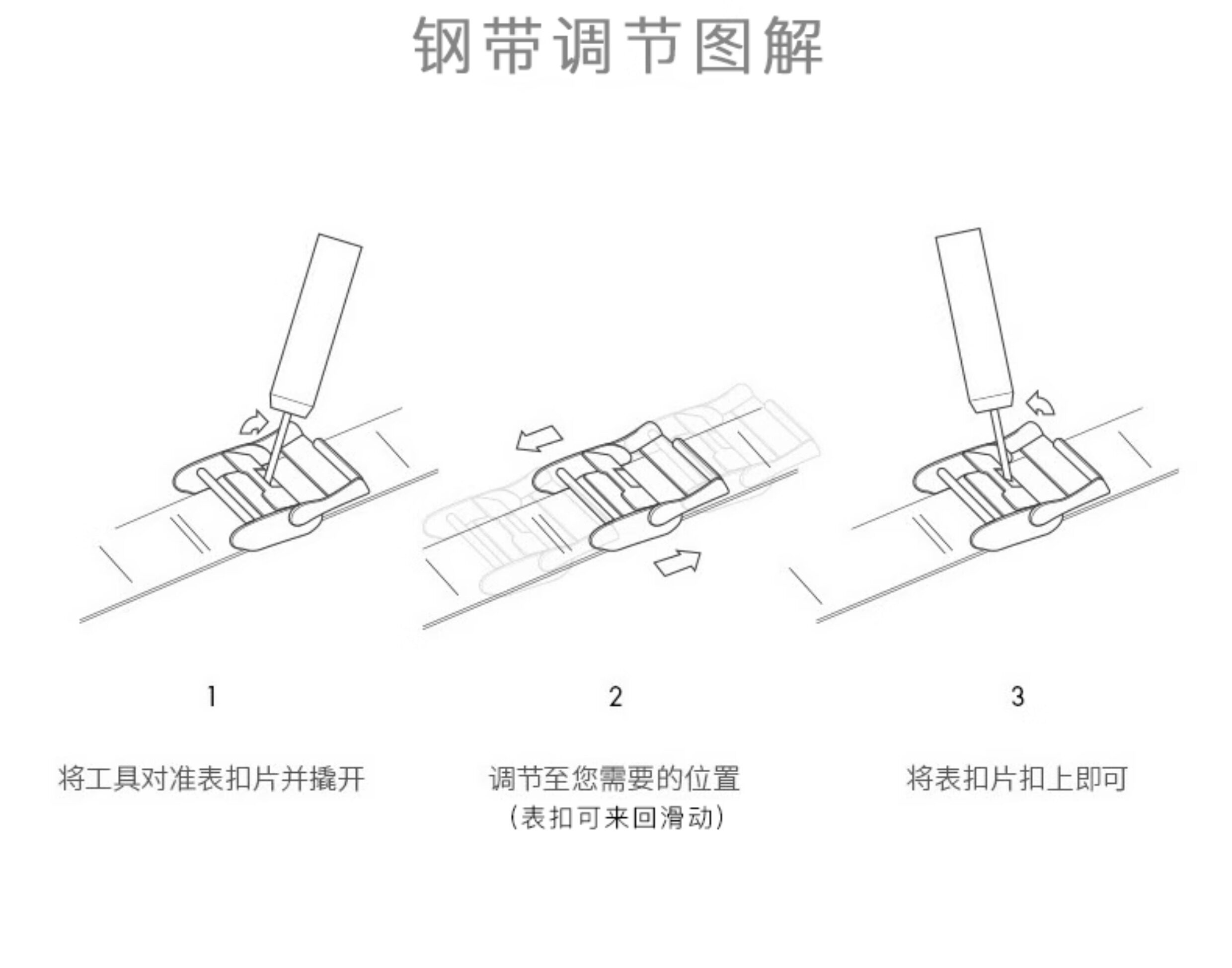 钢带调节图解

1

将工具对准表扣片并撬开

2

调节至您需要的位置
(表扣可来回滑动)

3

将表扣片扣上即可