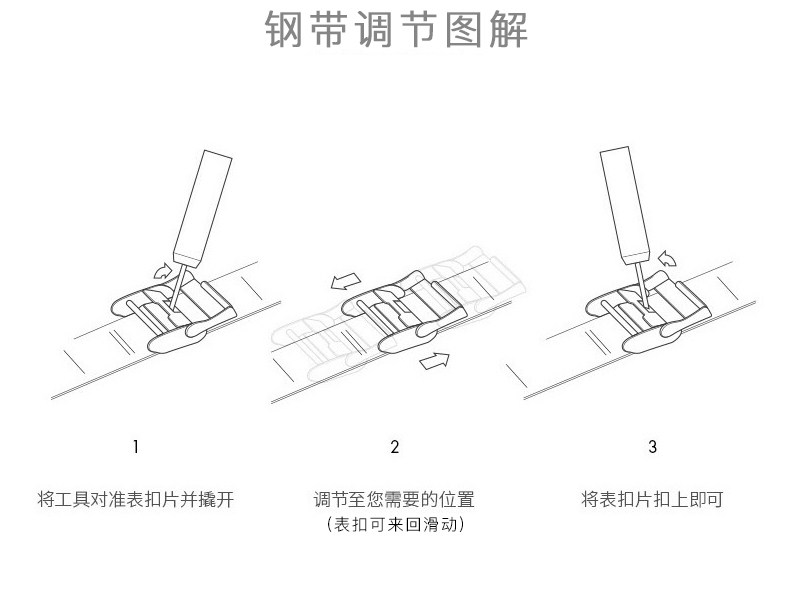 钢带调节图解

1

将工具对准表扣片并撬开

2

调节至您需要的位置
（表扣可来回滑动）

3

将表扣片扣上即可