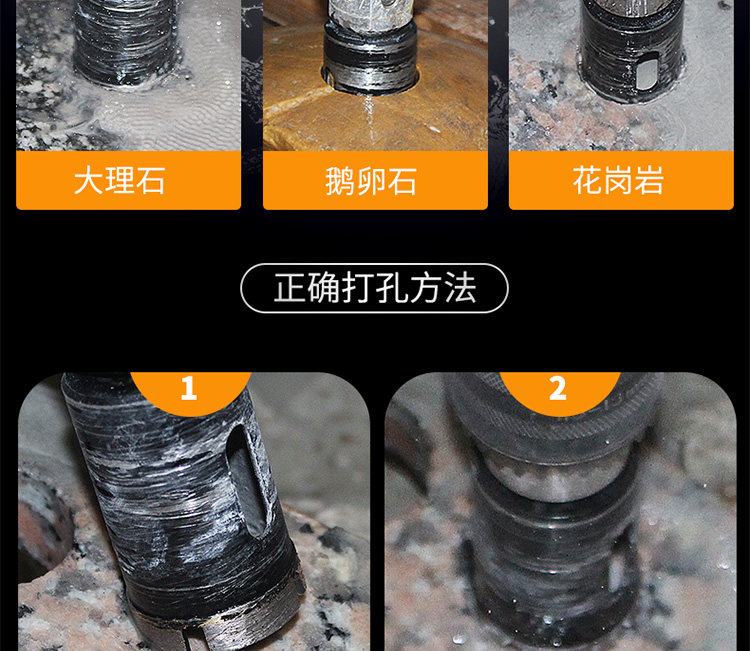 大理石

鹅卵石

花岗岩

正确打孔方法

1

2