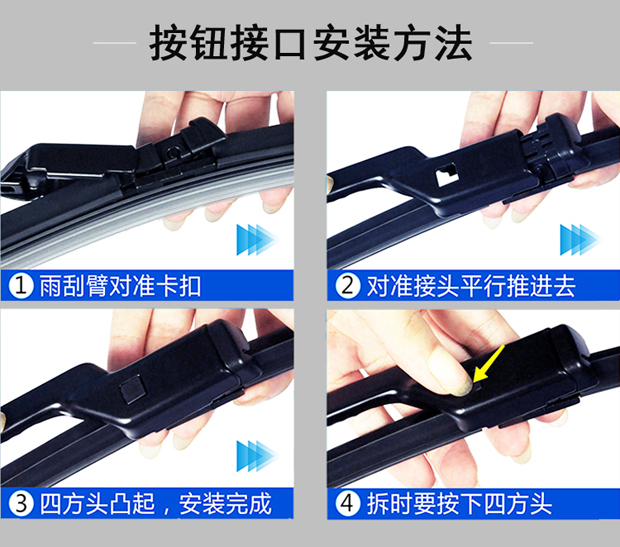 按钮接口安装方法

1 雨刮臂对准卡扣

2 对准接头平行推进去

3 四方头凸起，安装完成

4 拆时要按下四方头