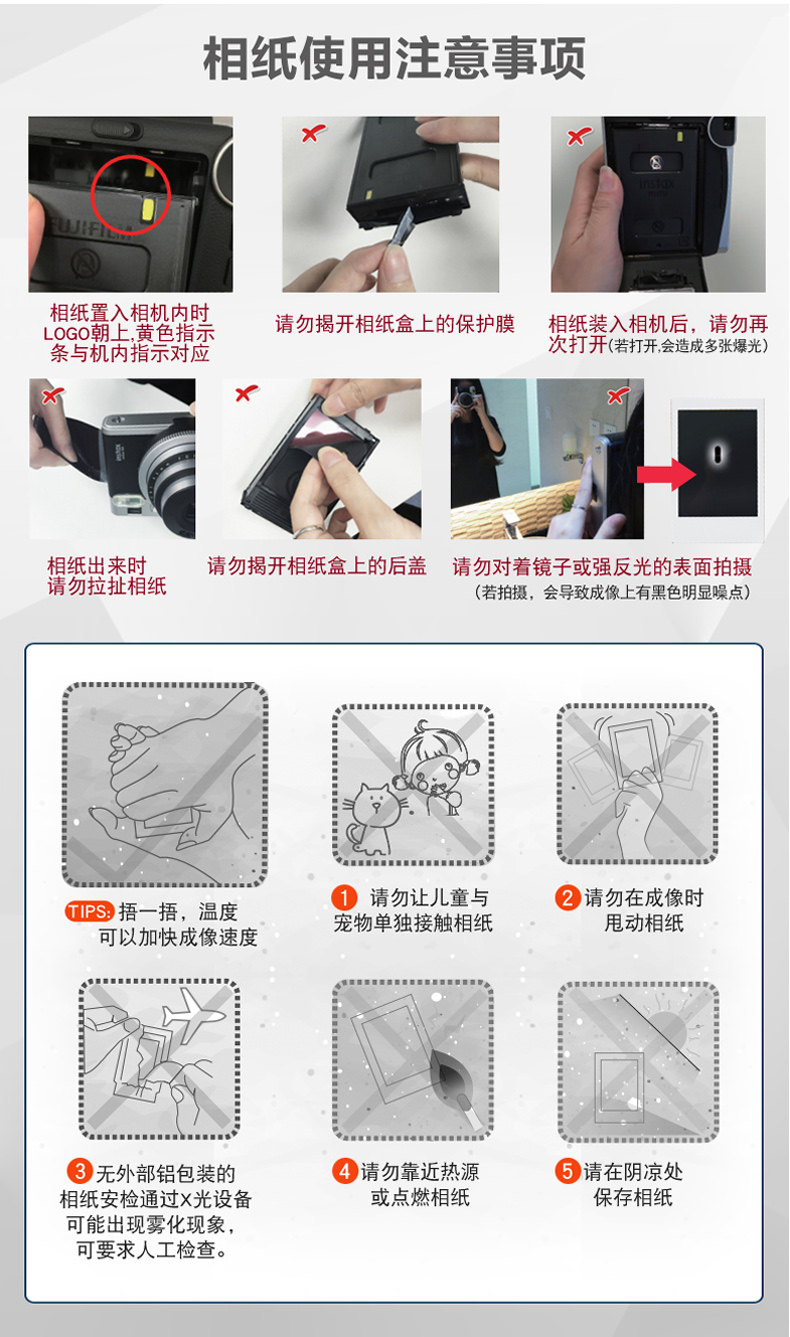 相纸使用注意事项

FUJIFILM

相纸置入相机内时 LOGO朝上,黄色指示条与机内指示对应

请勿揭开相纸盒上的保护膜

instax

相纸装入相机后，请勿再次打开(若打开,会造成多张爆光)

相纸出来时 请勿拉扯相纸

请勿揭开相纸盒上的后盖

请勿对着镜子或强反光的表面拍摄 (若拍摄，会导致成像上有黑色明显噪点)

TIPS: 捂一捂，温度可以加快成像速度

1 请勿让儿童与宠物单独接触相纸

2 请勿在成像时甩动相纸

3 无外部铝包装的相纸安检通过X光设备可能出现雾化现象，可要求人工检查。

4 请勿靠近热源或点燃相纸

5 请在阴凉处保存相纸