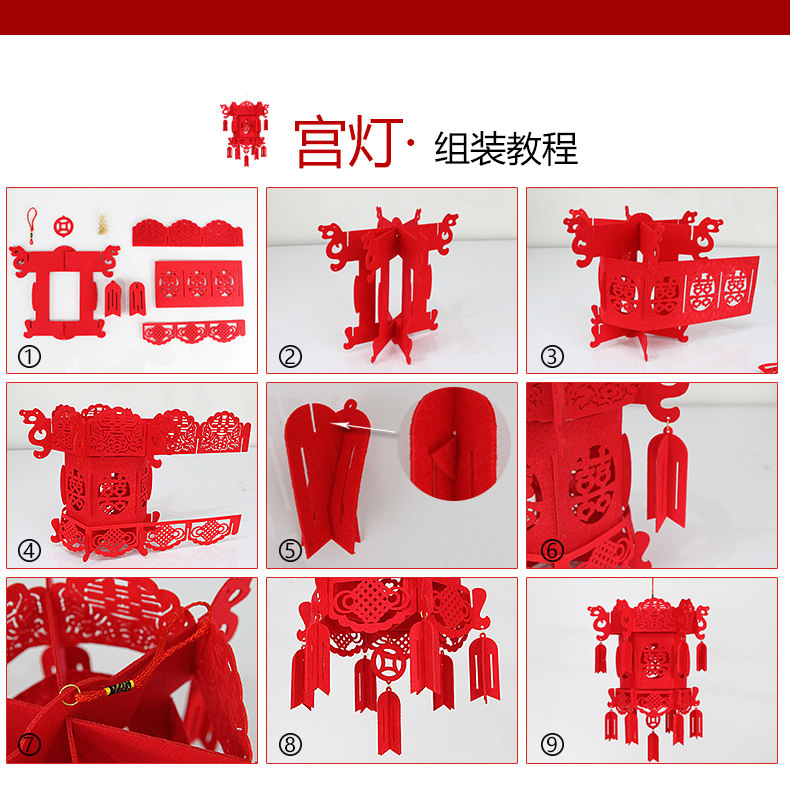 宫灯· 组装教程

①

②

③

④

⑤

⑥

⑦

⑧

⑨