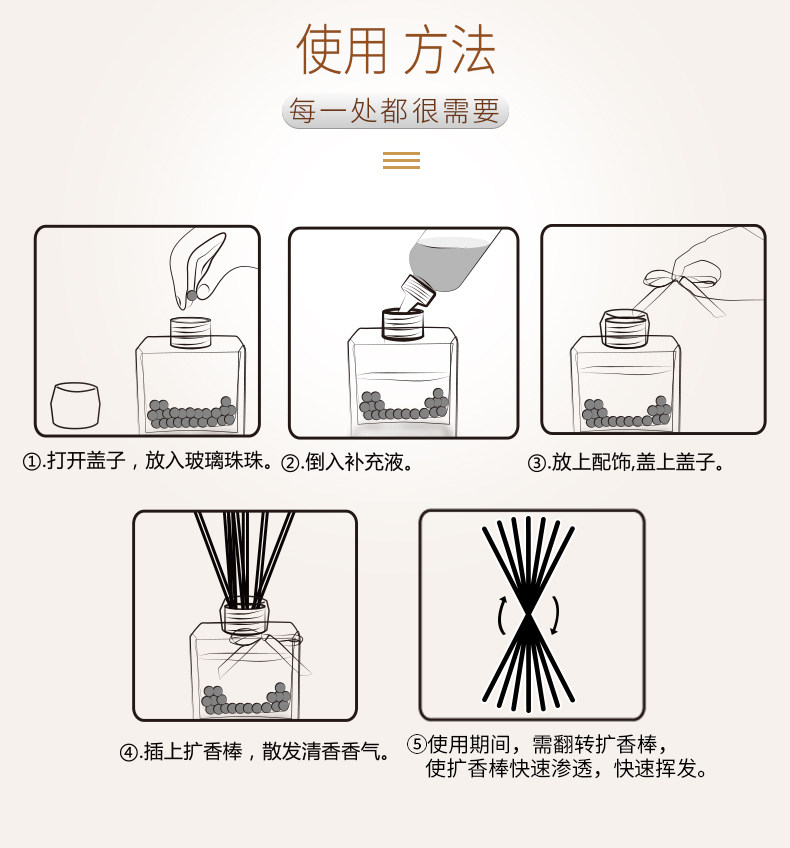 使用 方法

每一处都很需要

①.打开盖子，放入玻璃珠珠。 ②.倒入补充液。 ③.放上配饰,盖上盖子。

④.插上扩香棒，散发清香香气。 ⑤使用期间，需翻转扩香棒，使扩香棒快速渗透，快速挥发。