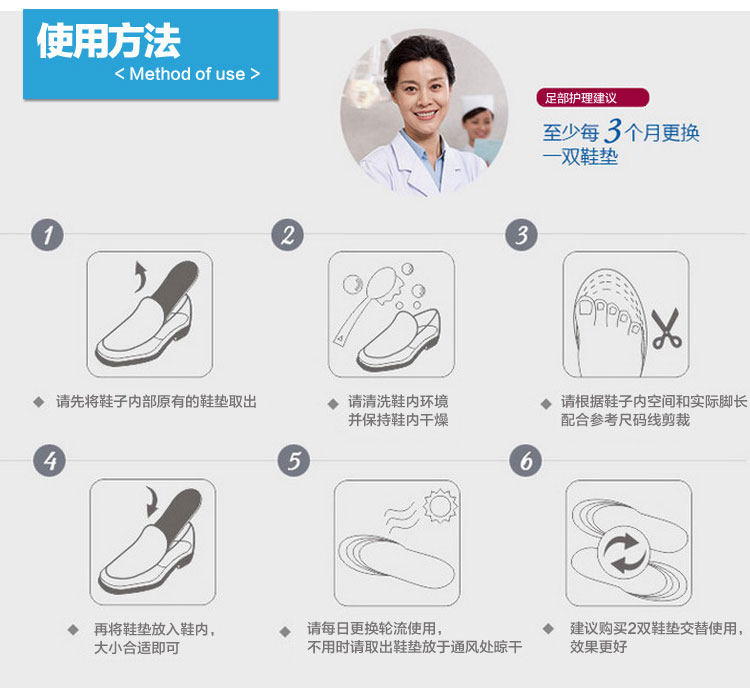 使用方法
< Method of use >

足部护理建议
至少每 3 个月更换一双鞋垫

1
◆ 请先将鞋子内部原有的鞋垫取出

2
◆ 请清洗鞋内环境并保持鞋内干燥

3
◆ 请根据鞋子内空间和实际脚长配合参考尺码线剪裁

4
◆ 再将鞋垫放入鞋内，大小合适即可

5
◆ 请每日更换轮流使用，不用时请取出鞋垫放于通风处晾干

6
◆ 建议购买2双鞋垫交替使用，效果更好