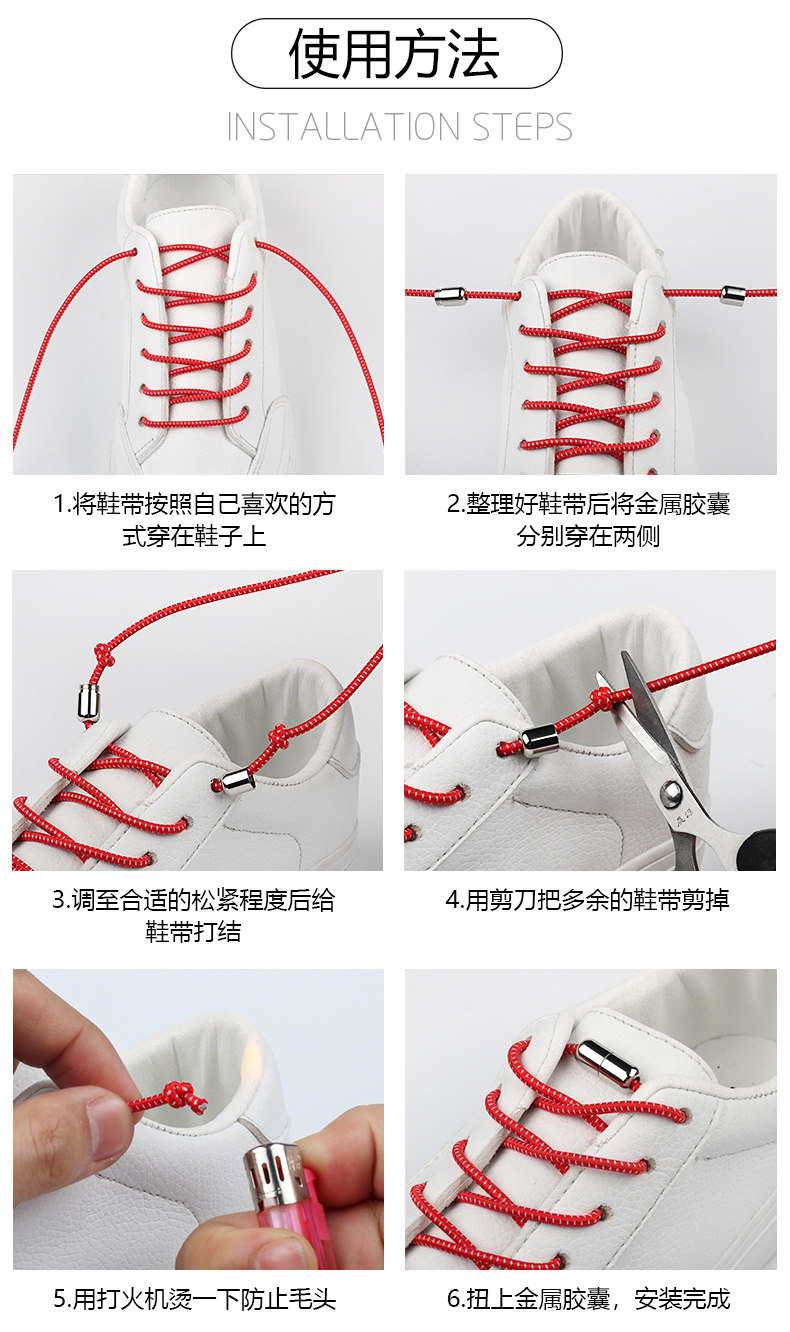 使用方法

INSTALLATION STEPS

1.将鞋带按照自己喜欢的方式穿在鞋子上

2.整理好鞋带后将金属胶囊分别穿在两侧

3.调至合适的松紧程度后给鞋带打结

4.用剪刀把多余的鞋带剪掉

5.用打火机烫一下防止毛头

6.扭上金属胶囊，安装完成