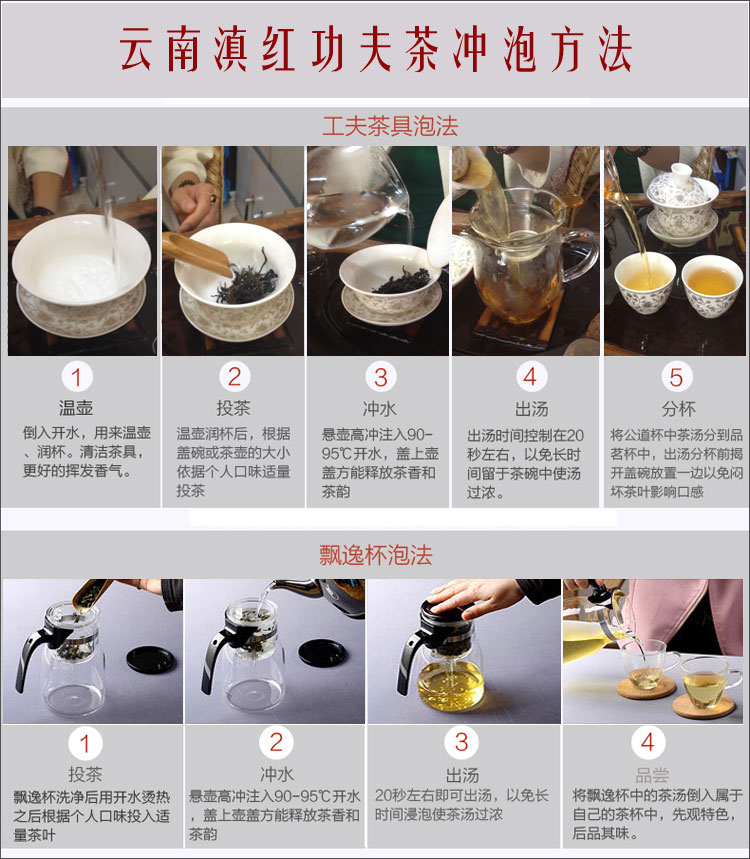 云南滇红功夫茶冲泡方法

工夫茶具泡法

1
温壶
倒入开水，用来温壶、润杯。清洁茶具，更好的挥发香气。

2
投茶
温壶润杯后，根据盖碗或茶壶的大小依据个人口味适量投茶

3
冲水
悬壶高冲注入90-95℃开水，盖上壶盖方能释放茶香和茶韵

4
出汤
出汤时间控制在20秒左右，以免长时间留于茶碗中使汤过浓。

5
分杯
将公道杯中茶汤分到品茗杯中，出汤分杯前揭开盖碗放置一边以免闷坏茶叶影响口感

飘逸杯泡法

1
投茶
飘逸杯洗净后用开水烫热之后根据个人口味投入适量茶叶

2
冲水
悬壶高冲注入90-95℃开水，盖上壶盖方能释放茶香和茶韵

3
出汤
20秒左右即可出汤，以免长时间浸泡使茶汤过浓

4
品尝
将飘逸杯中的茶汤倒入属于自己的茶杯中，先观特色，后品其味。