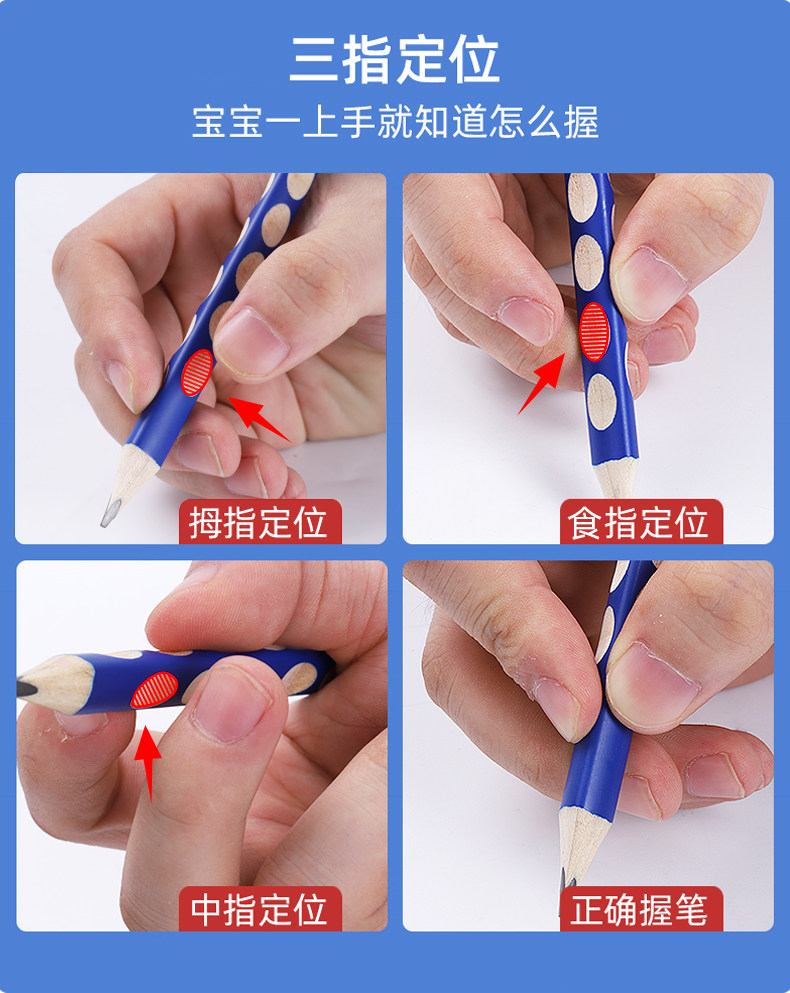 三指定位

宝宝一上手就知道怎么握

拇指定位

食指定位

中指定位

正确握笔