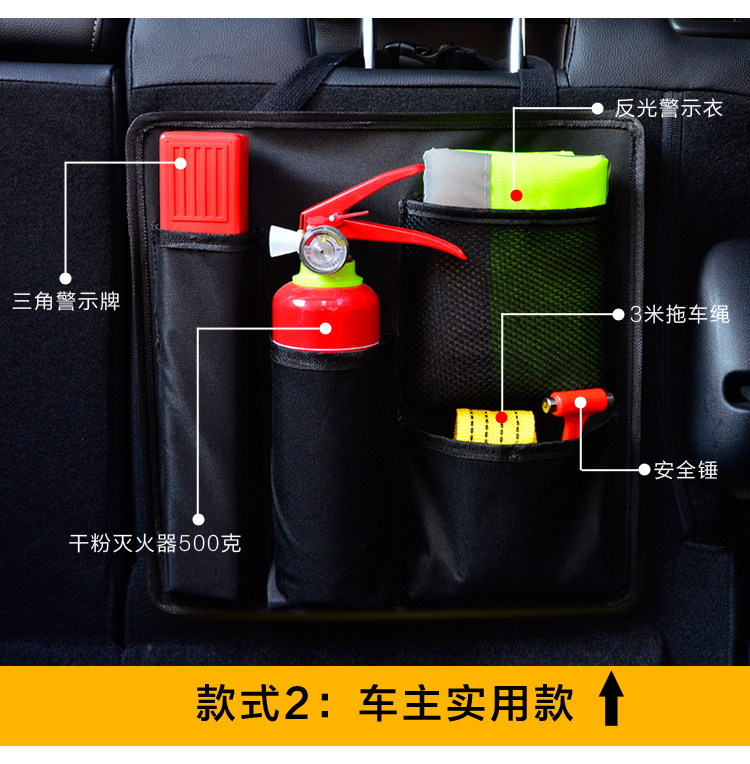 反光警示衣

三角警示牌

3米拖车绳

安全锤

干粉灭火器500克

款式2：车主实用款