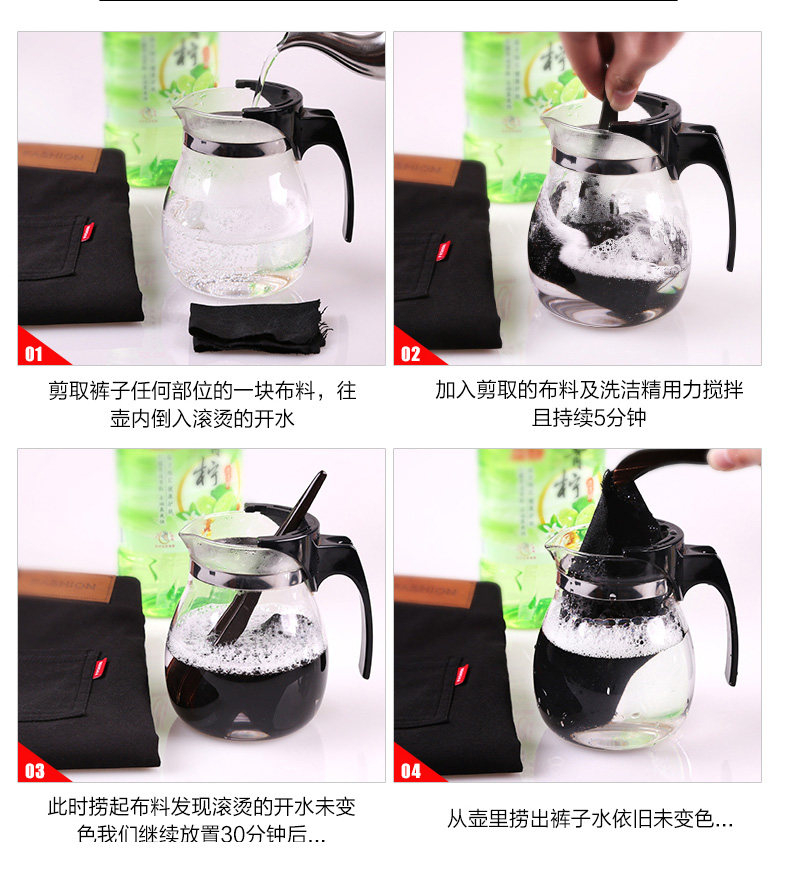 01

剪取裤子任何部位的一块布料，往壶内倒入滚烫的开水

02

加入剪取的布料及洗洁精用力搅拌且持续5分钟

03

此时捞起布料发现滚烫的开水未变色我们继续放置30分钟后...

04

从壶里捞出裤子水依旧未变色...