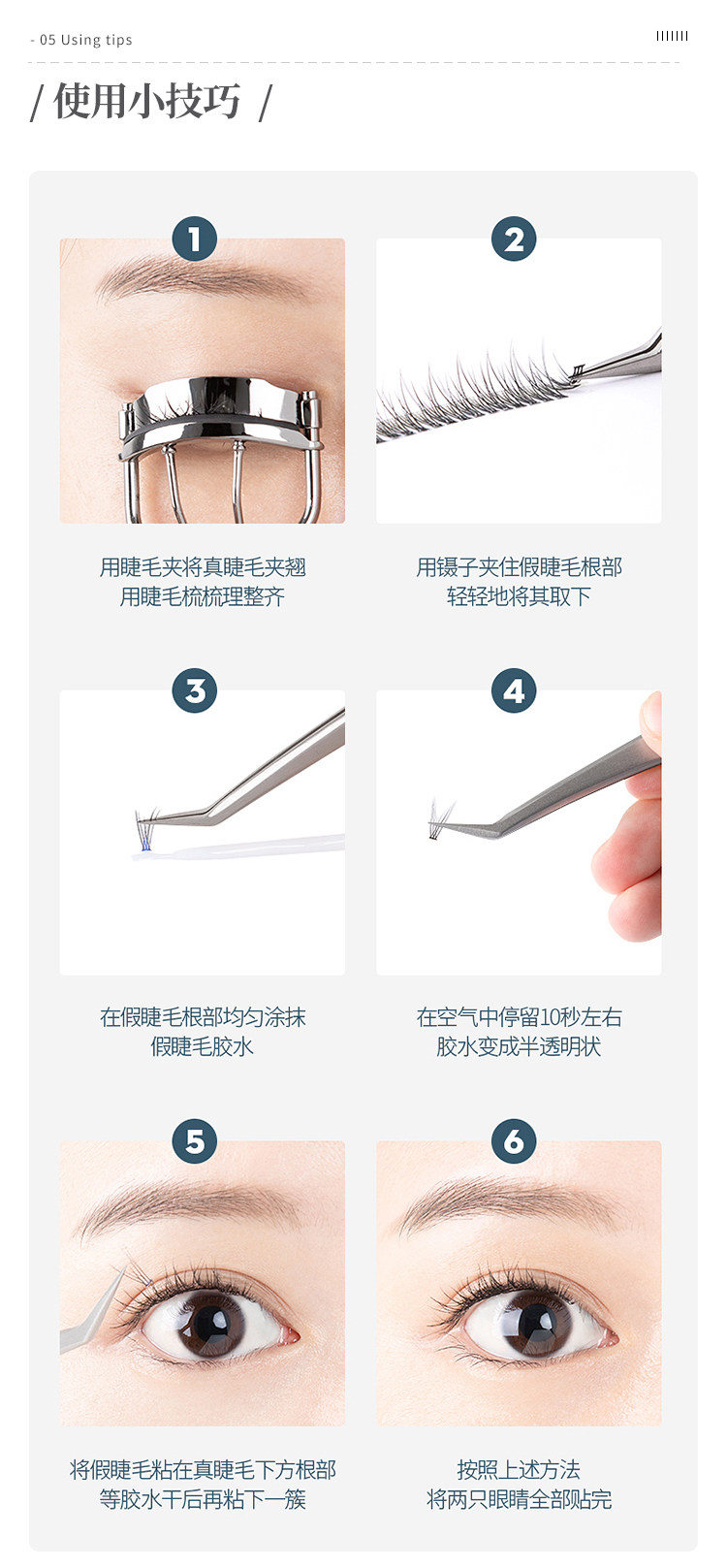 - 05 Using tips

/ 使用小技巧 /

1

用睫毛夹将真睫毛夹翘
用睫毛梳梳理整齐

2

用镊子夹住假睫毛根部
轻轻地将其取下

3

在假睫毛根部均匀涂抹
假睫毛胶水

4

在空气中停留10秒左右
胶水变成半透明状

5

将假睫毛粘在真睫毛下方根部
等胶水干后再粘下一簇

6

按照上述方法
将两只眼睛全部贴完